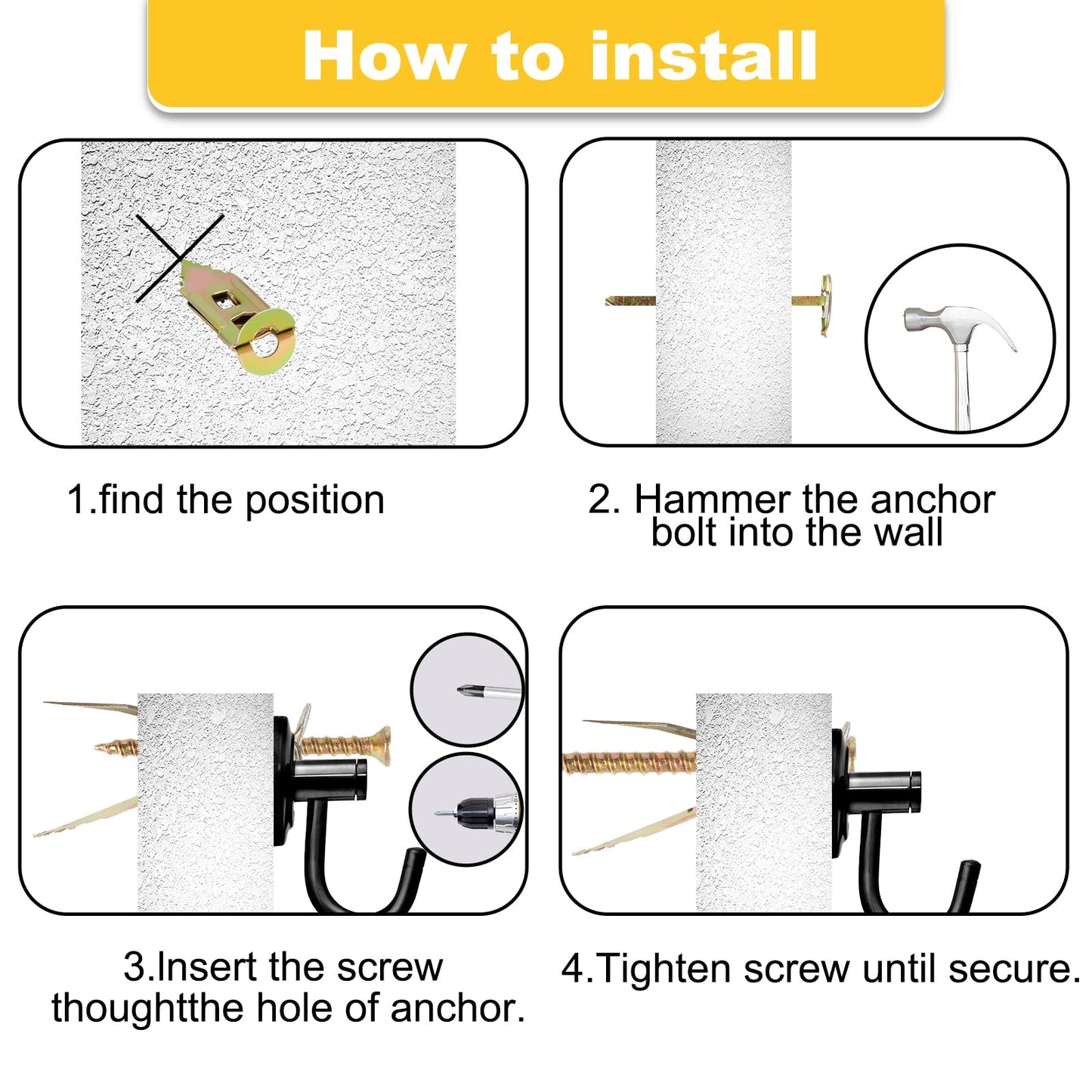 How to install

1.find the position

2. Hammer the anchor bolt into the wall

3.Insert the screw thoughtthe hole of anchor.

4.Tighten screw until secure.