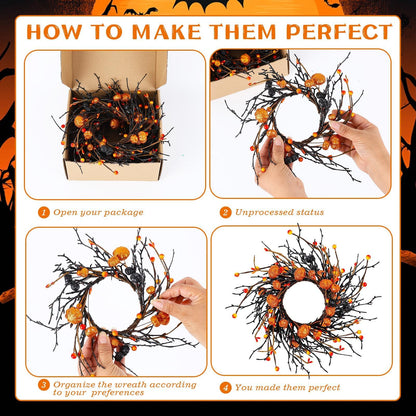 HOW TO MAKE THEM PERFECT

1 Open your package

2 Unprocessed status

3 Organize the wreath according to your preferences

4 You made them perfect