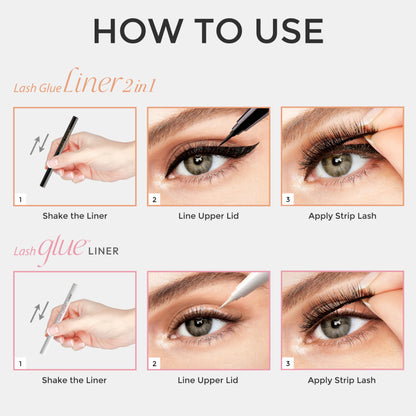 HOW TO USE

Lash Glue Liner 2 in 1

1
Shake the Liner

2
Line Upper Lid

3
Apply Strip Lash

Lash glue™ LINER

1
Shake the Liner

2
Line Upper Lid

3
Apply Strip Lash