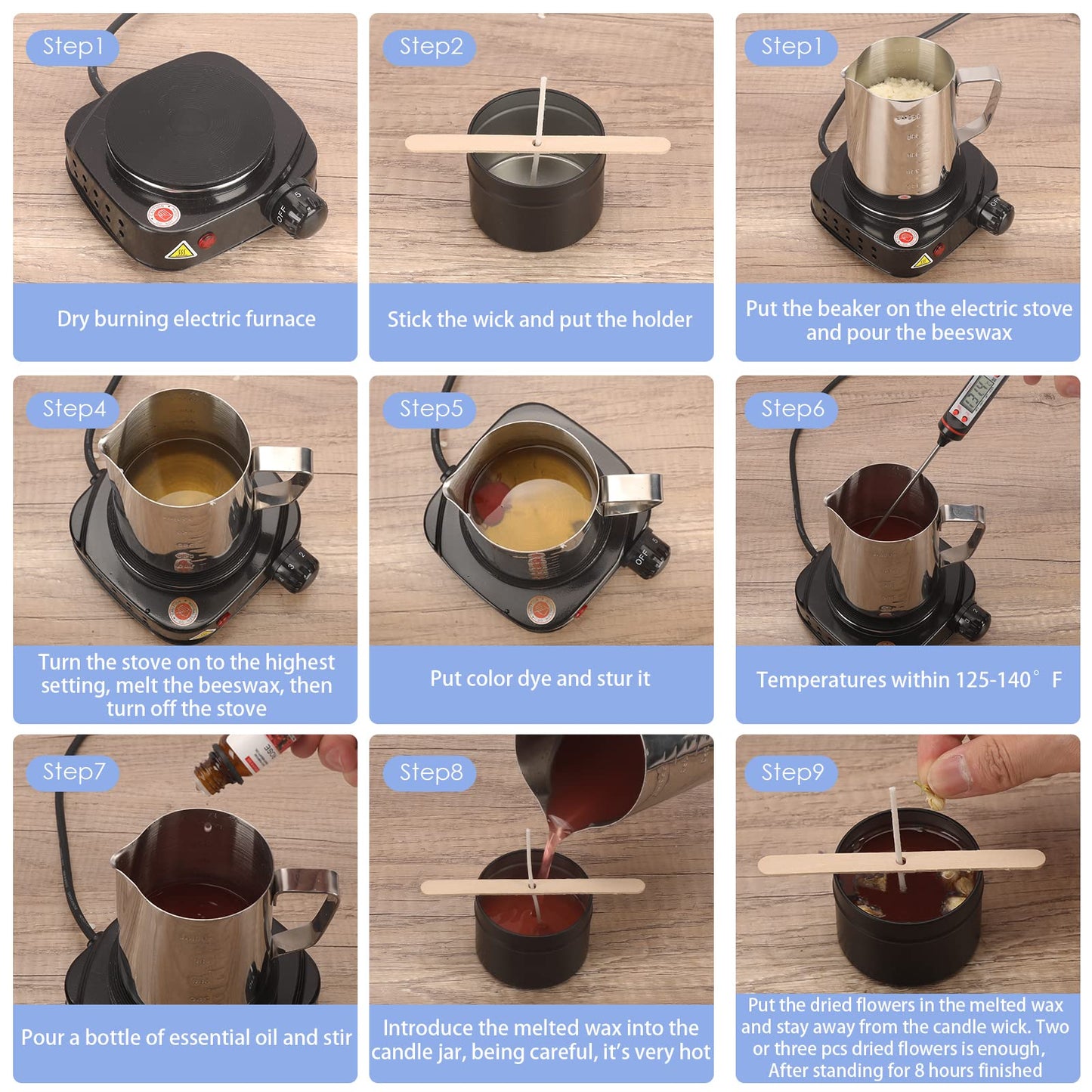 Step1

Dry burning electric furnace

Step2

Stick the wick and put the holder

Step1

Put the beaker on the electric stove and pour the beeswax

Step4

Turn the stove on to the highest setting, melt the beeswax, then turn off the stove

Step5

Put color dye and stur it

Step6

Temperatures within 125-140° F

Step7

Pour a bottle of essential oil and stir

Step8

Introduce the melted wax into the candle jar, being careful, it's very hot

Step9

Put the dried flowers in the melted wax and stay away from the candle wick. Two or three pcs dried flowers is enough, After standing for 8 hours finished