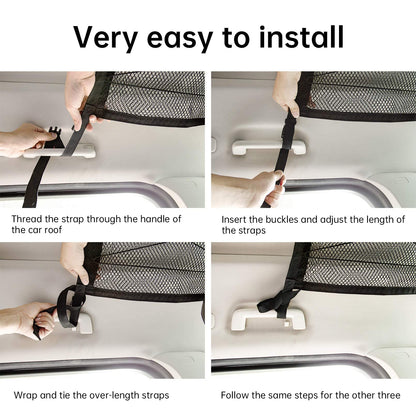 Very easy to install

Thread the strap through the handle of the car roof

Insert the buckles and adjust the length of the straps

Wrap and tie the over-length straps

Follow the same steps for the other three