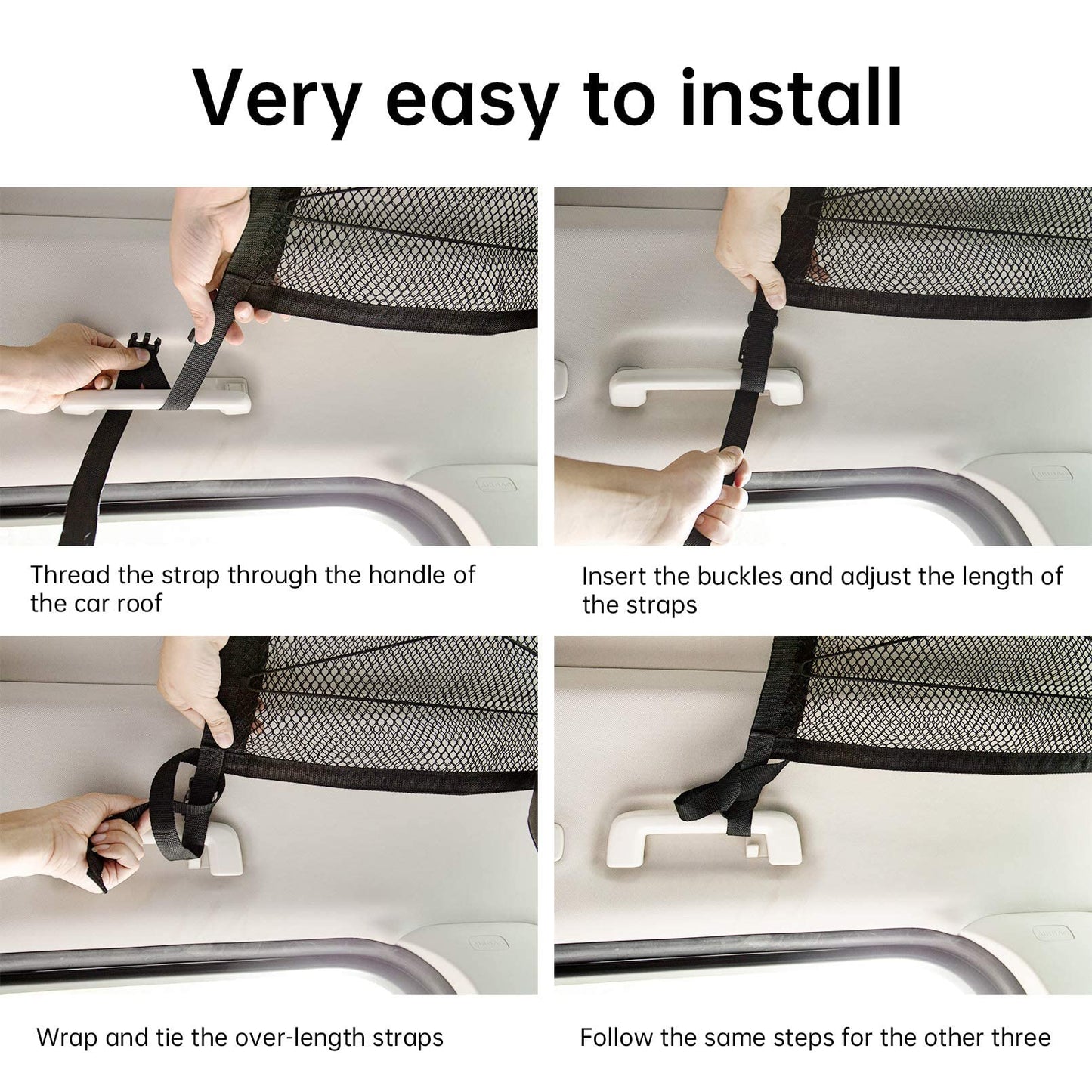 Very easy to install

Thread the strap through the handle of the car roof

Insert the buckles and adjust the length of the straps

Wrap and tie the over-length straps

Follow the same steps for the other three