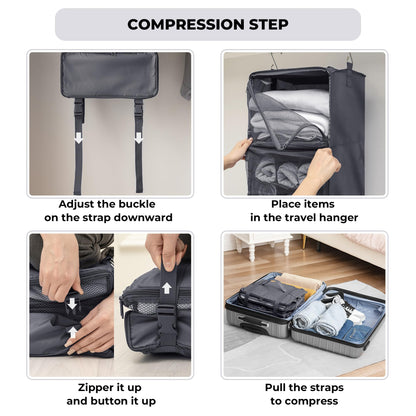 COMPRESSION STEP

Adjust the buckle on the strap downward

Place items in the travel hanger

Zipper it up and button it up

Pull the straps to compress