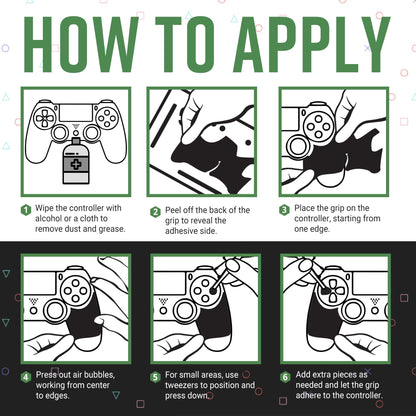 HOW TO APPLY

1 Wipe the controller with alcohol or a cloth to remove dust and grease.

2 Peel off the back of the grip to reveal the adhesive side.

3 Place the grip on the controller, starting from one edge.

4 Press out air bubbles, working from center to edges.

5 For small areas, use tweezers to position and press down.

6 Add extra pieces as needed and let the grip adhere to the controller.