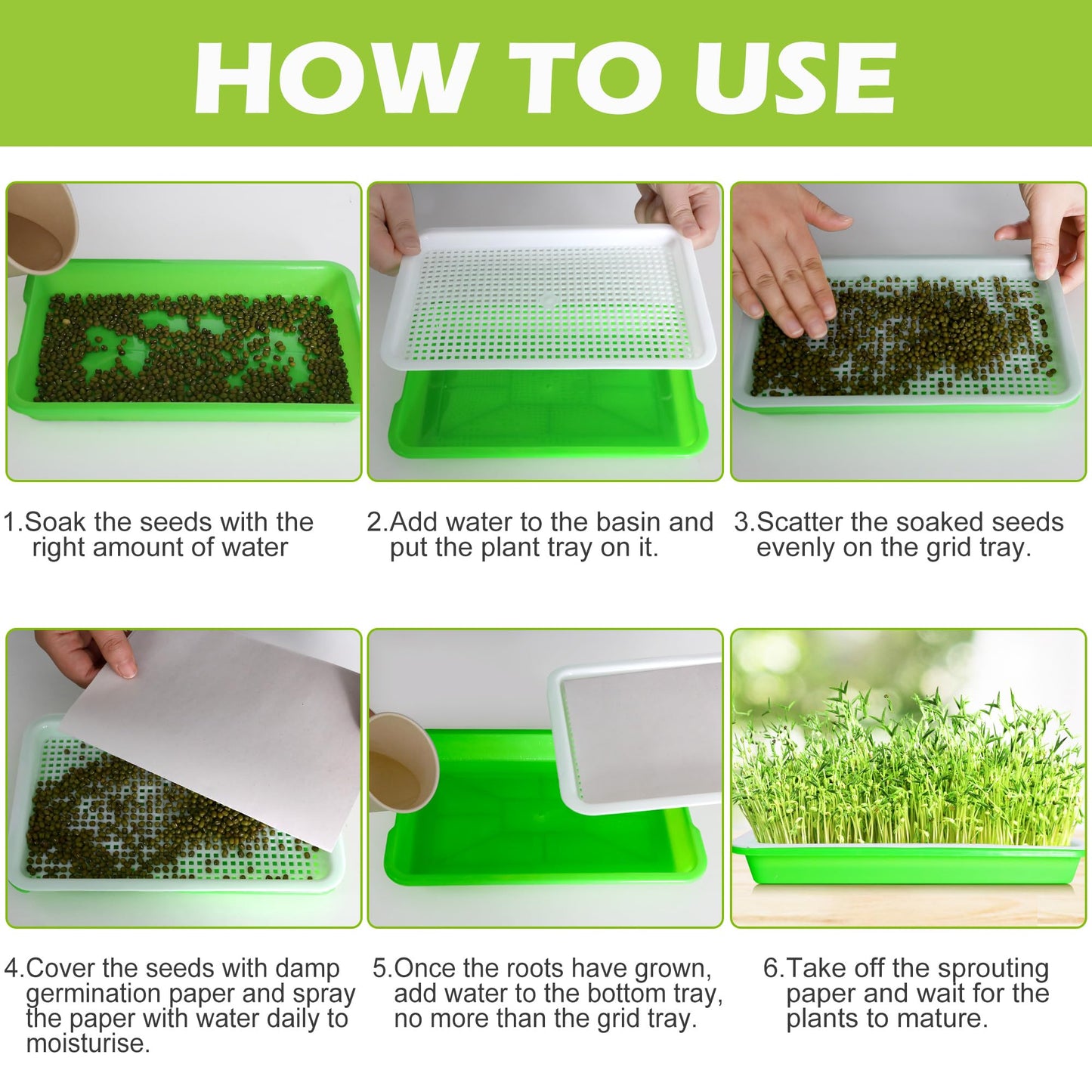 HOW TO USE

1.Soak the seeds with the right amount of water

2.Add water to the basin and put the plant tray on it.

3.Scatter the soaked seeds evenly on the grid tray.

4.Cover the seeds with damp germination paper and spray the paper with water daily to moisturise.

5.Once the roots have grown, add water to the bottom tray, no more than the grid tray.

6.Take off the sprouting paper and wait for the plants to mature.