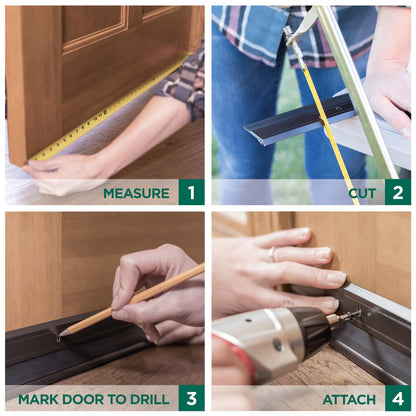 MEASURE 1

CUT 2

MARK DOOR TO DRILL 3

ATTACH 4