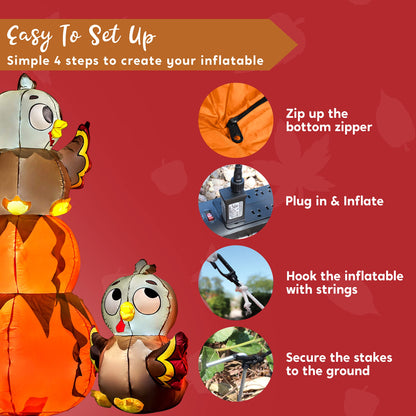 Easy To Set Up
Simple 4 steps to create your inflatable

Zip up the bottom zipper

Plug in & Inflate

Hook the inflatable with strings

Secure the stakes to the ground