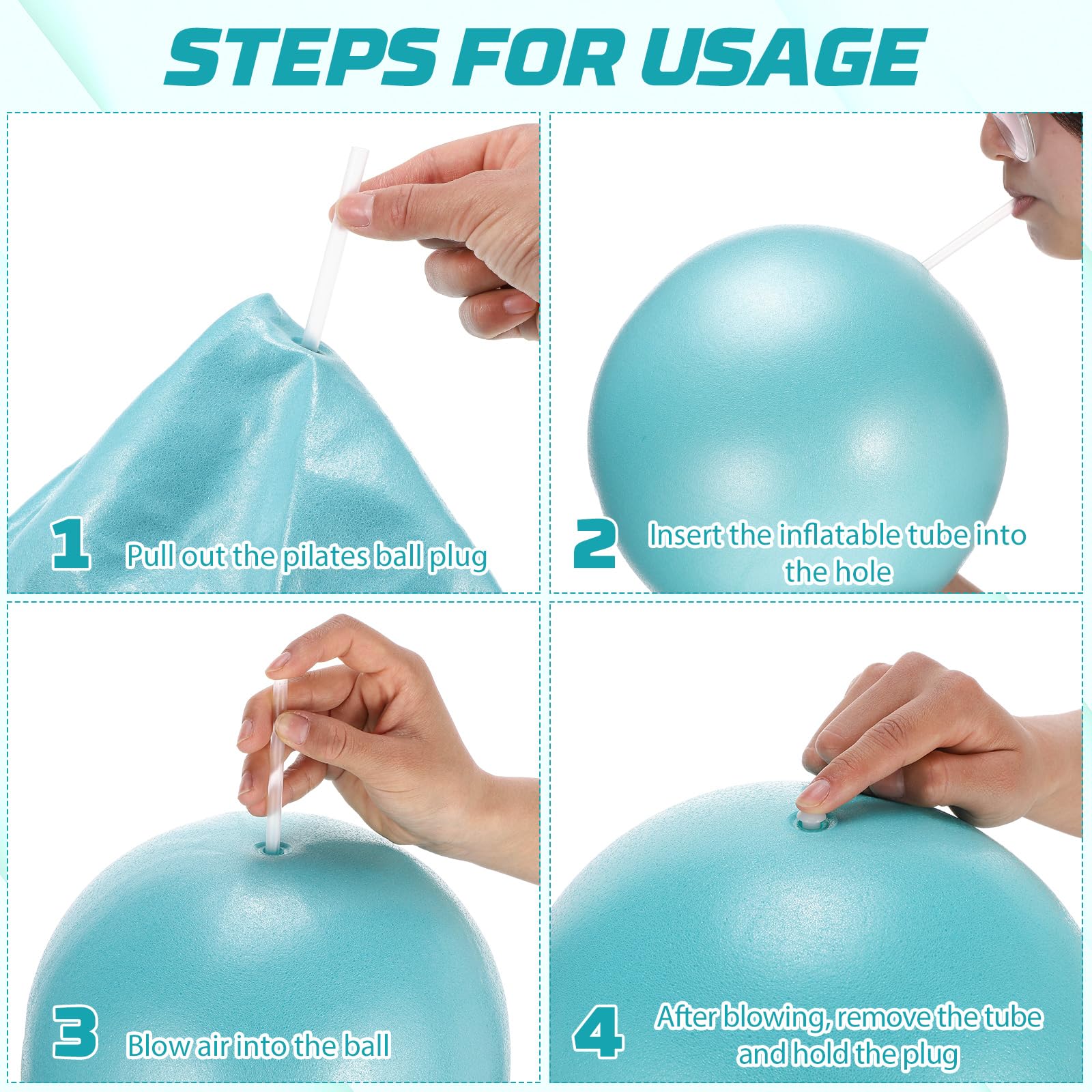 STEPS FOR USAGE

1 Pull out the pilates ball plug

2 Insert the inflatable tube into the hole

3 Blow air into the ball

4 After blowing, remove the tube and hold the plug