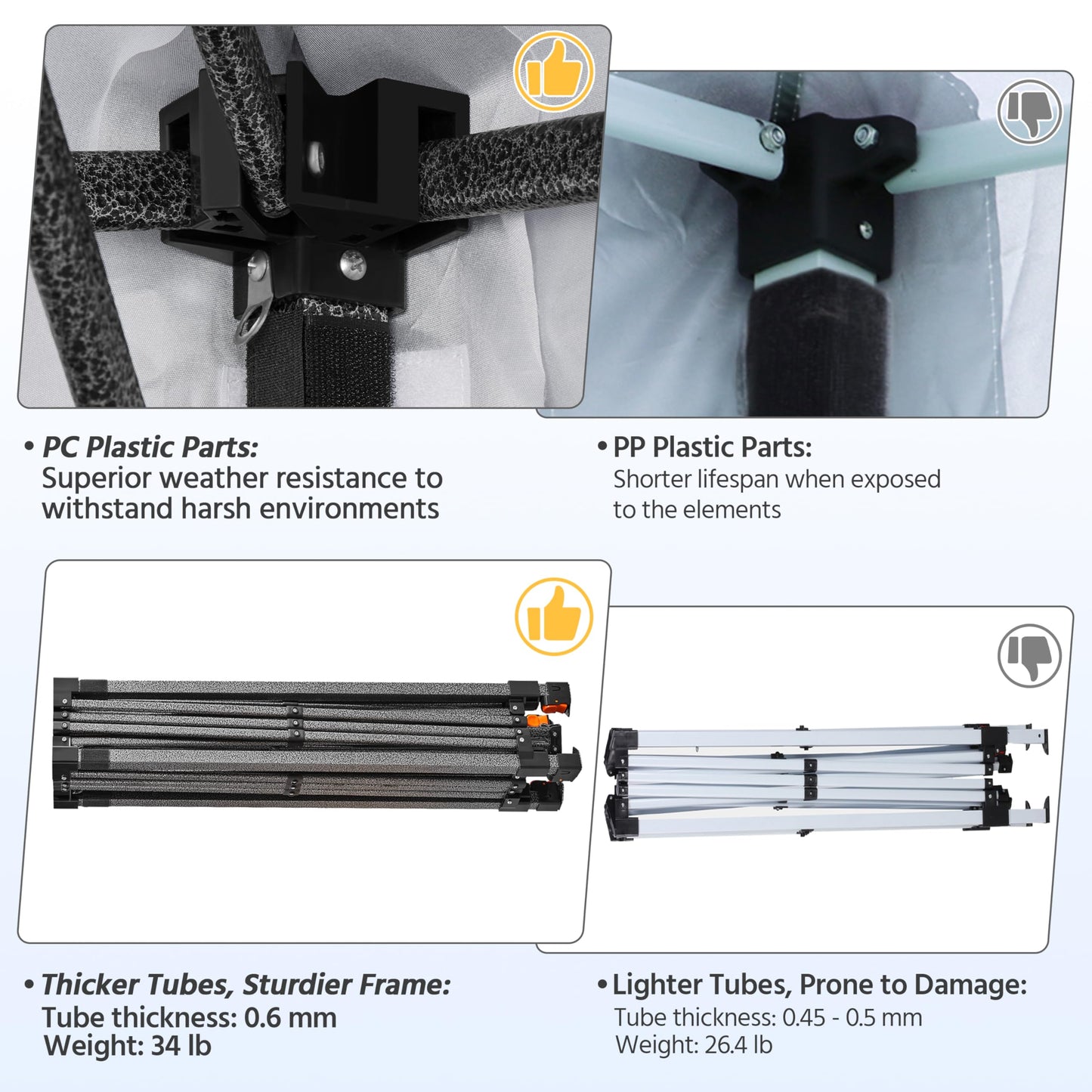 • PC Plastic Parts:
Superior weather resistance to withstand harsh environments

• PP Plastic Parts:
Shorter lifespan when exposed to the elements

• Thicker Tubes, Sturdier Frame:
Tube thickness: 0.6 mm
Weight: 34 lb

• Lighter Tubes, Prone to Damage:
Tube thickness: 0.45 - 0.5 mm
Weight: 26.4 lb