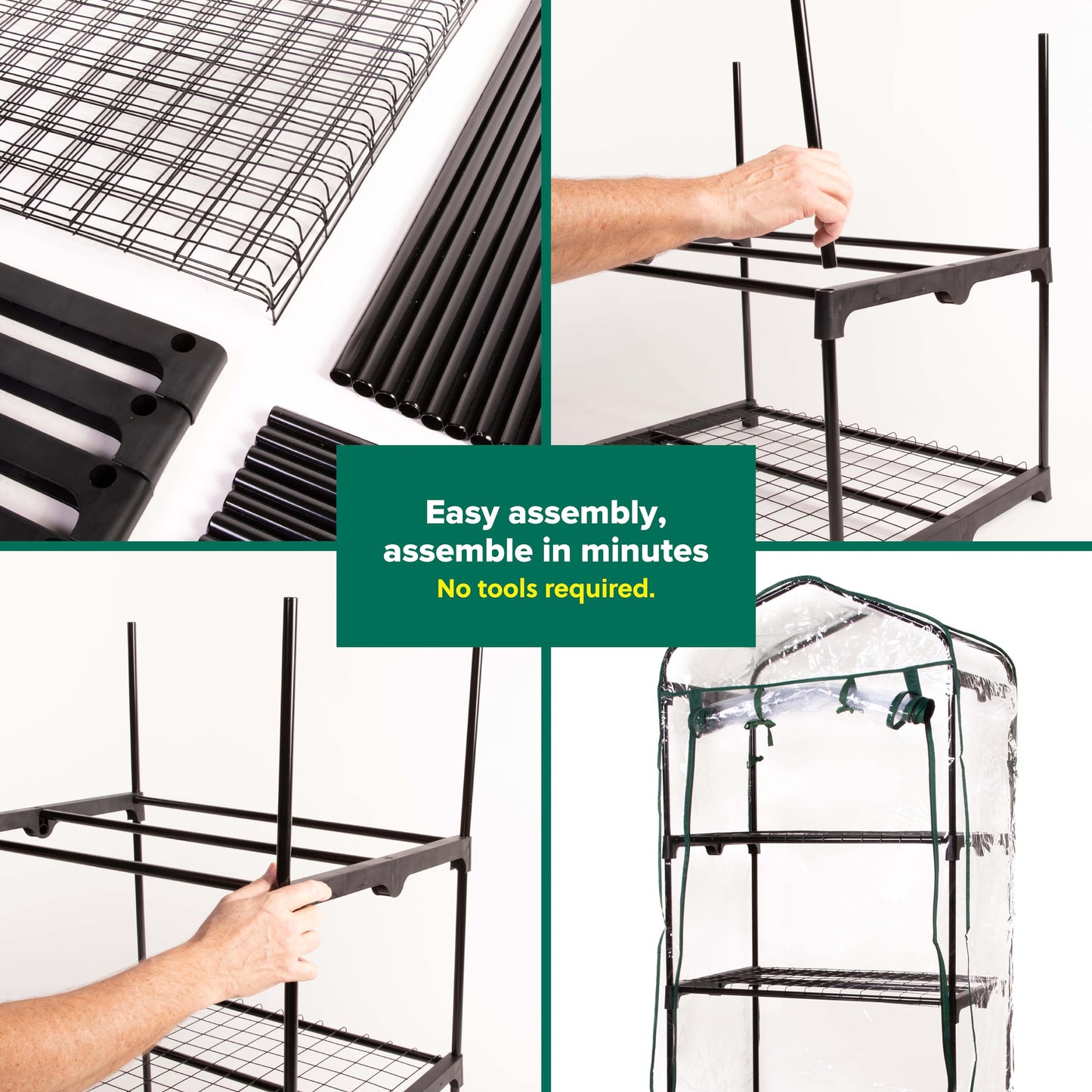 Easy assembly,
assemble in minutes
No tools required.