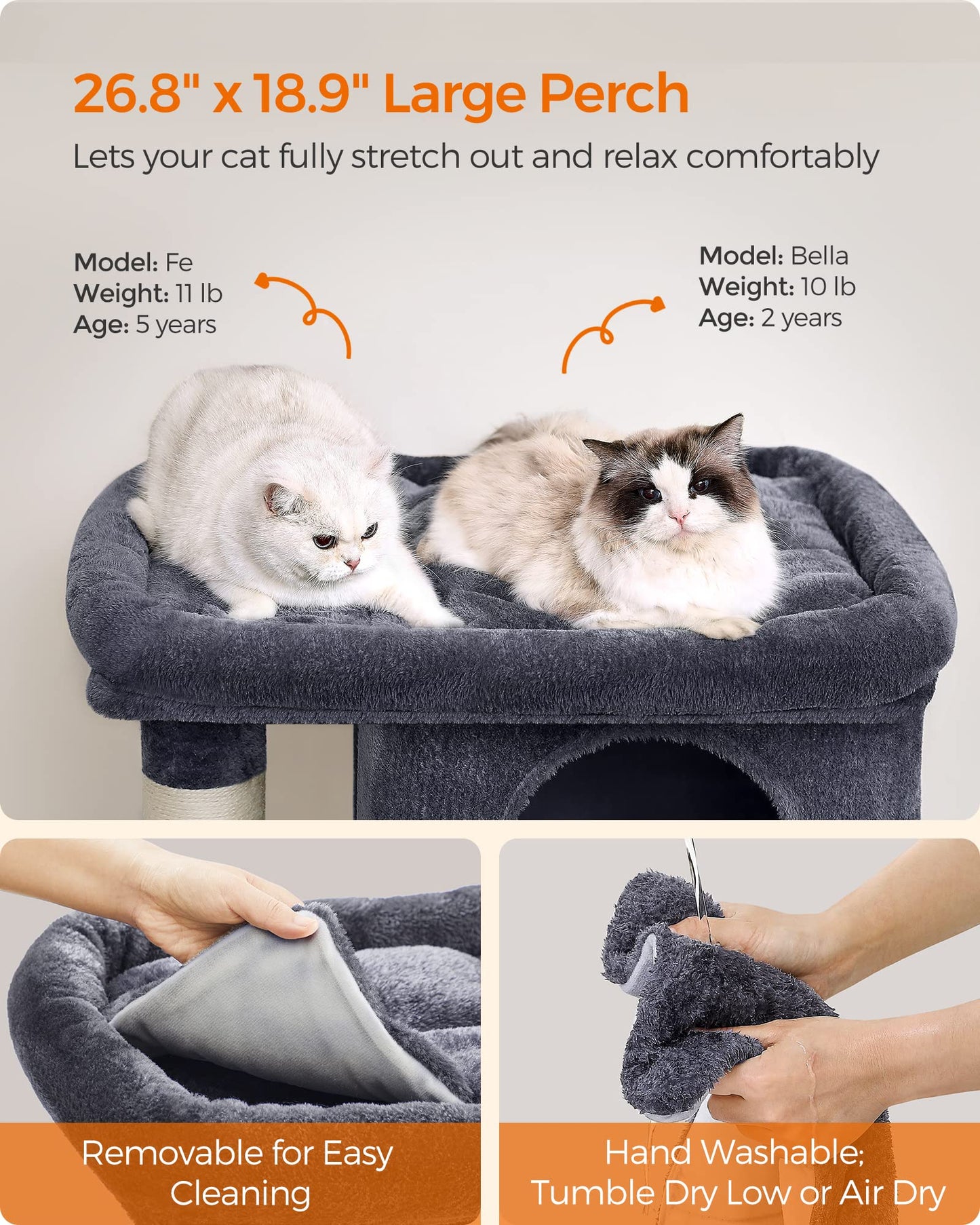 26.8" x 18.9" Large Perch

Lets your cat fully stretch out and relax comfortably

Model: Fe
Weight: 11 lb
Age: 5 years

Model: Bella
Weight: 10 lb
Age: 2 years

Removable for Easy Cleaning

Hand Washable; Tumble Dry Low or Air Dry