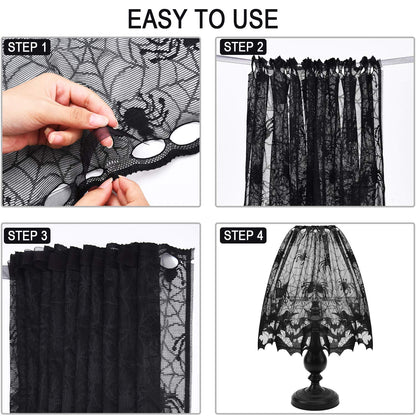 EASY TO USE

STEP 1

STEP 2

STEP 3

STEP 4