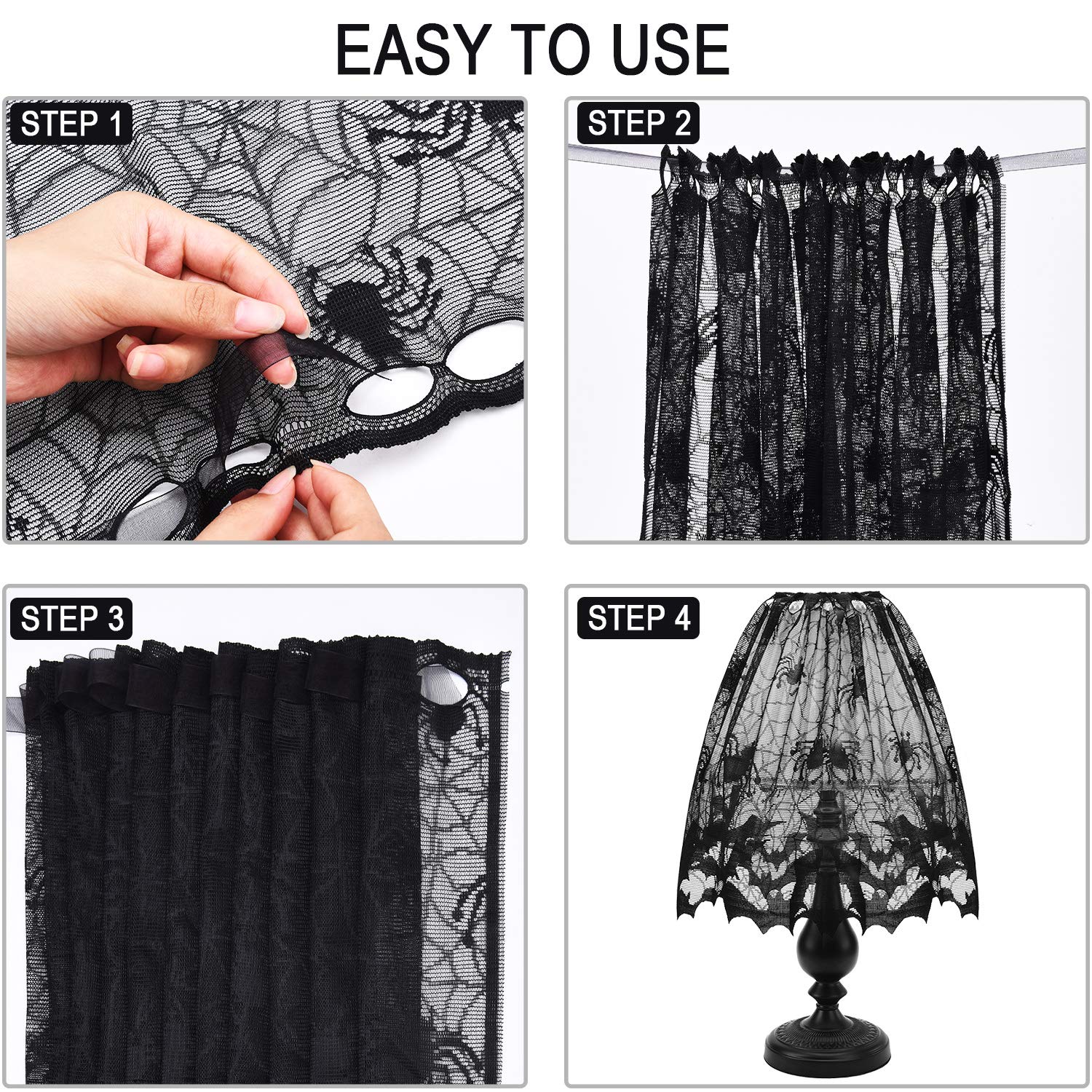 EASY TO USE

STEP 1

STEP 2

STEP 3

STEP 4