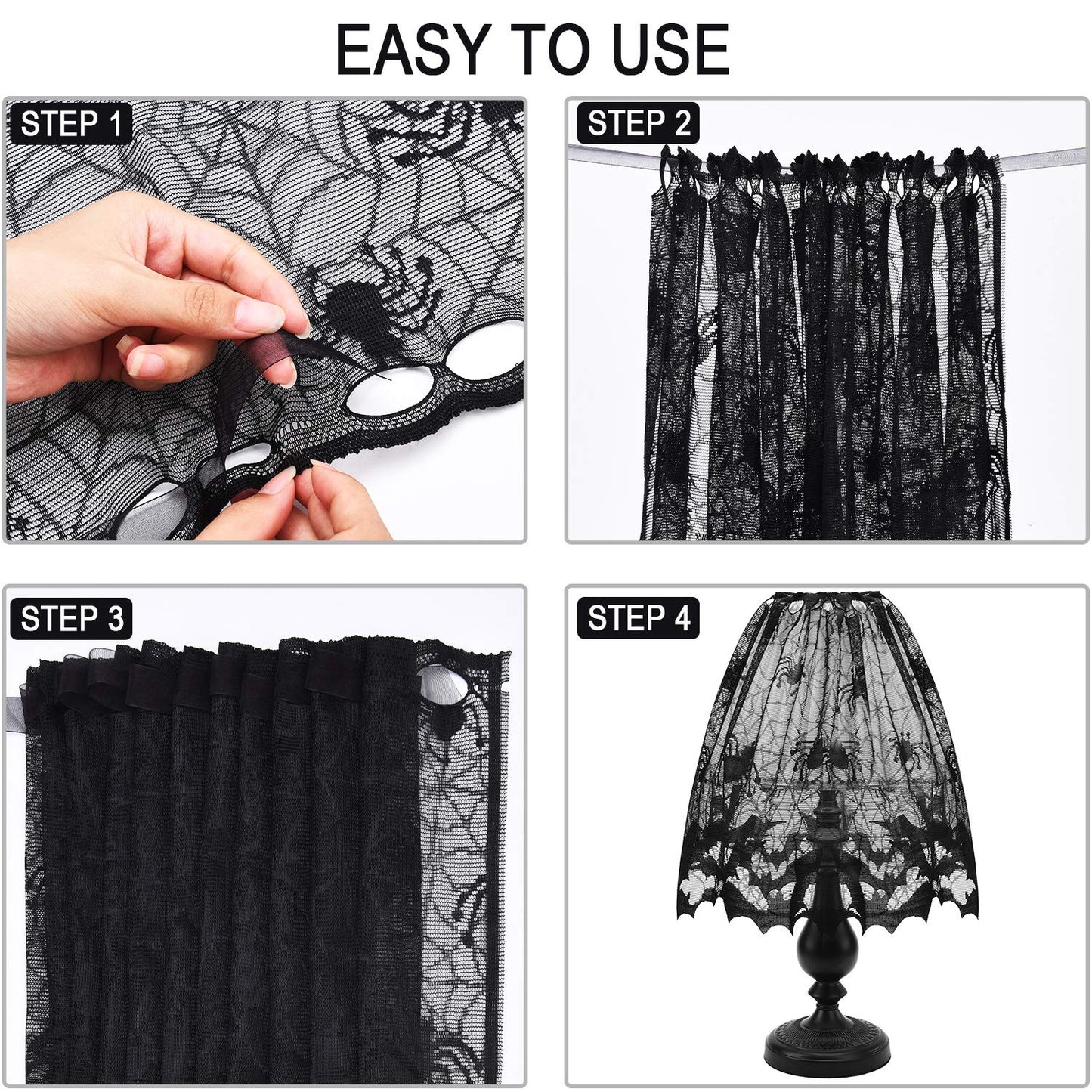 EASY TO USE

STEP 1

STEP 2

STEP 3

STEP 4