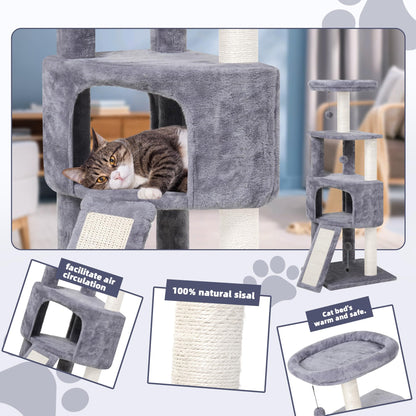 facilitate air circulation

100% natural sisal

Cat bed's warm and safe.