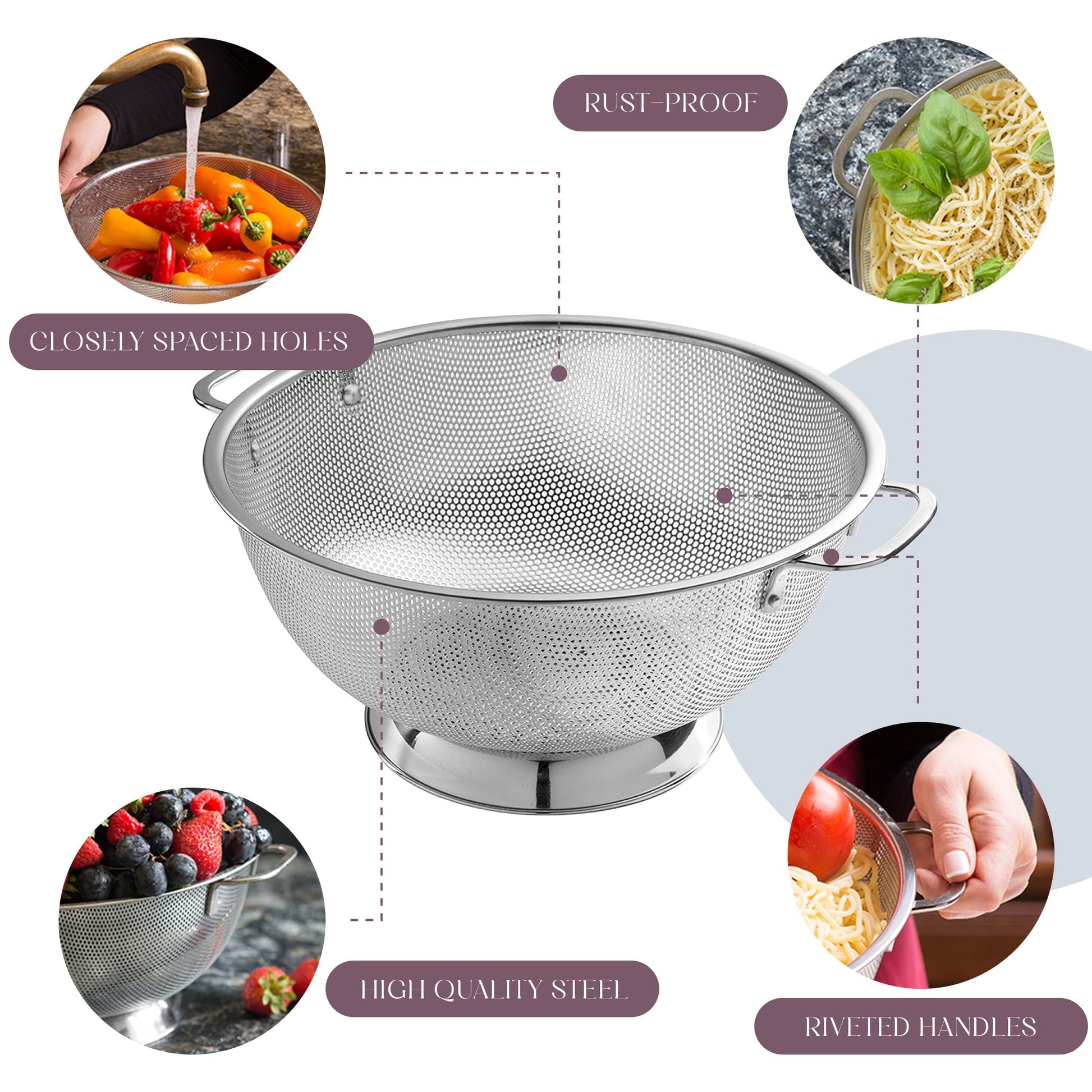 RUST-PROOF

CLOSELY SPACED HOLES

HIGH QUALITY STEEL

RIVETED HANDLES