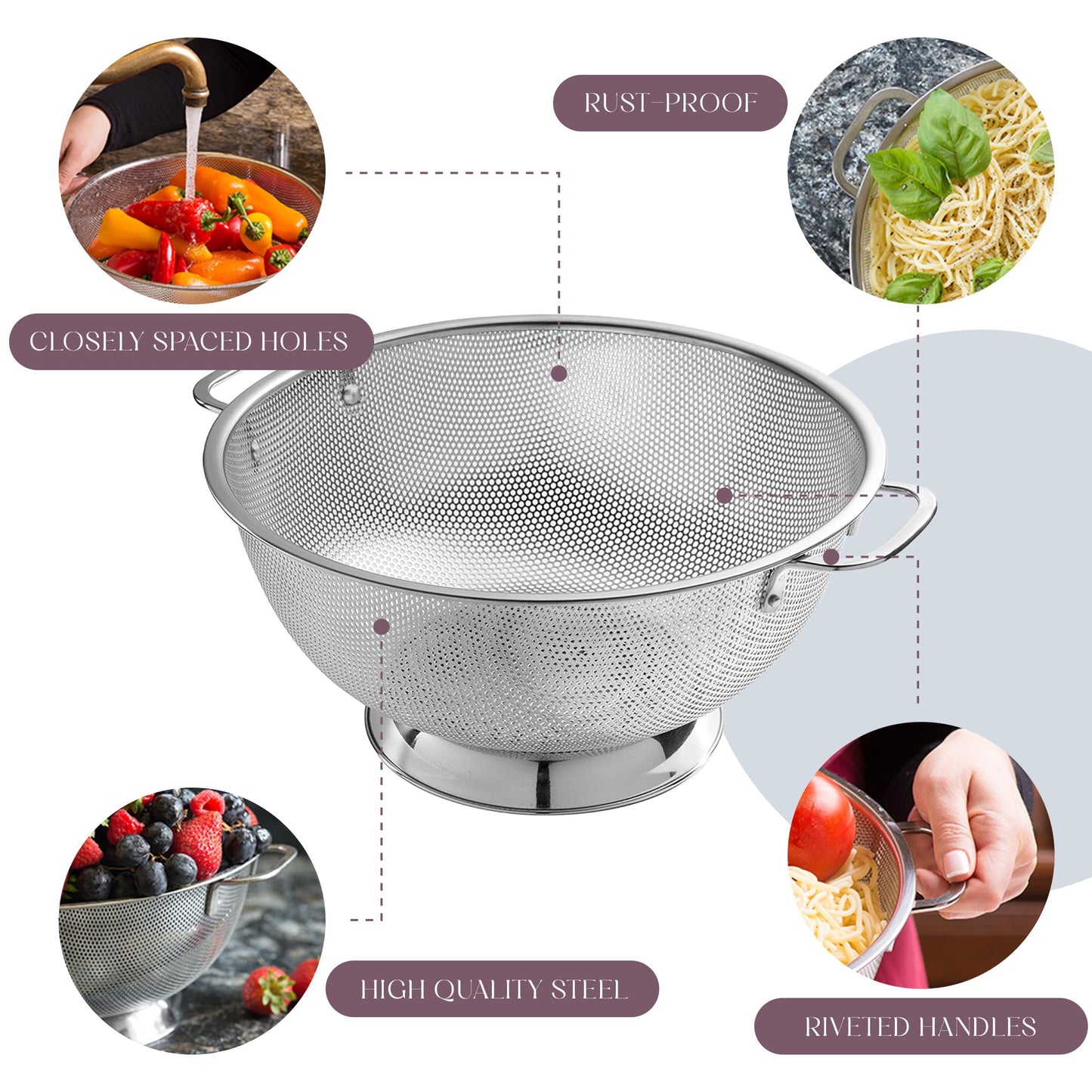 RUST-PROOF

CLOSELY SPACED HOLES

HIGH QUALITY STEEL

RIVETED HANDLES