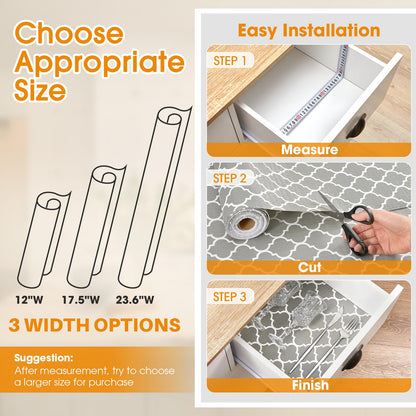 Choose Appropriate Size

12"W 17.5"W 23.6"W

3 WIDTH OPTIONS

Suggestion:
After measurement, try to choose a larger size for purchase

Easy Installation

STEP 1
Measure

STEP 2
Cut

STEP 3
Finish