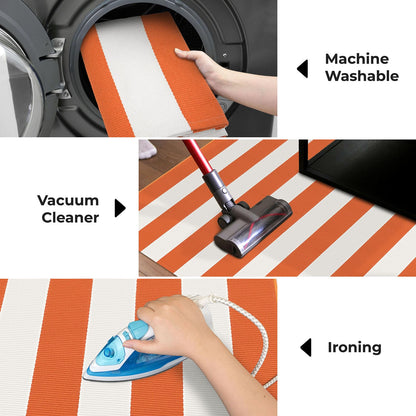 Machine Washable

Vacuum Cleaner

Ironing