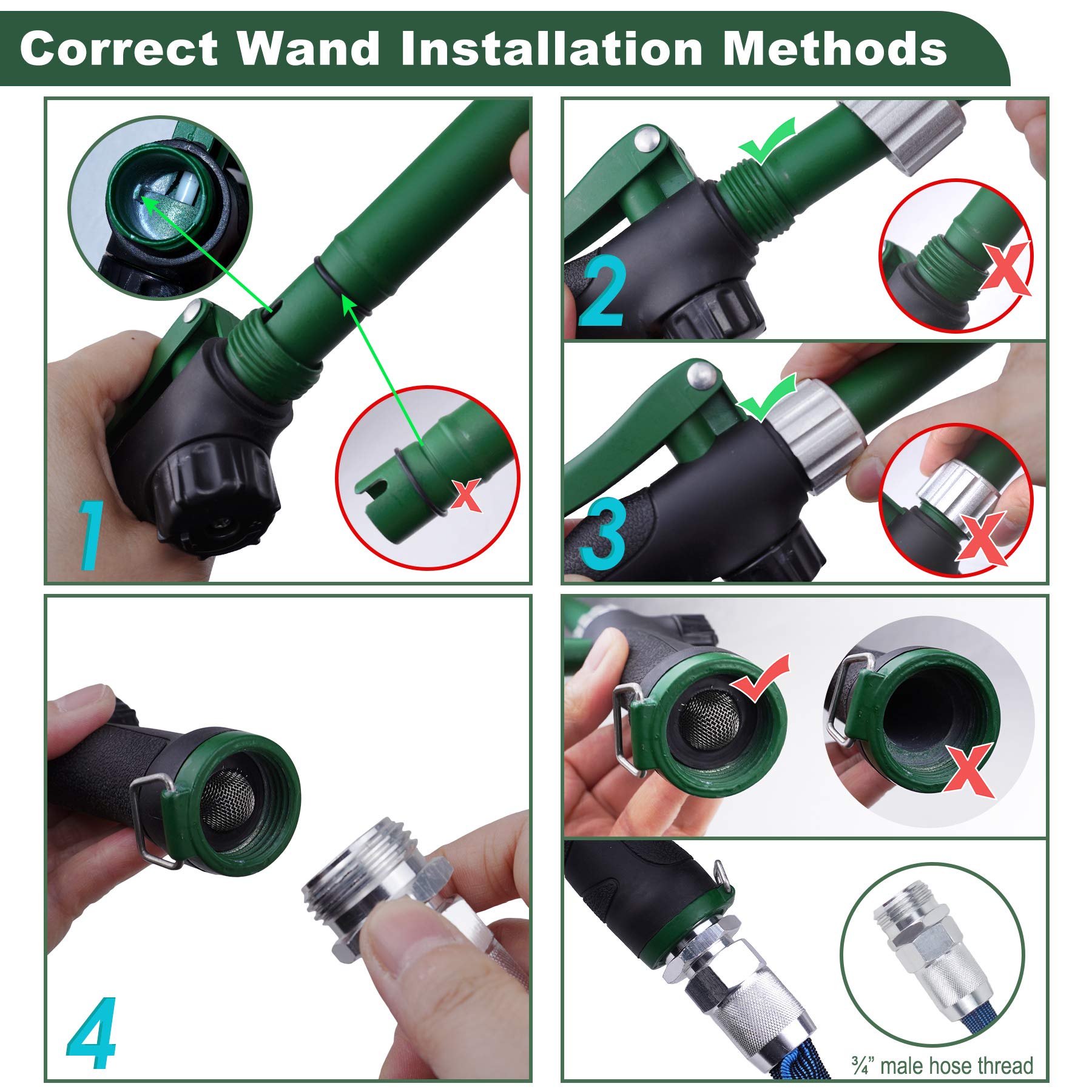 Correct Wand Installation Methods

1

2

3

4

¾" male hose thread