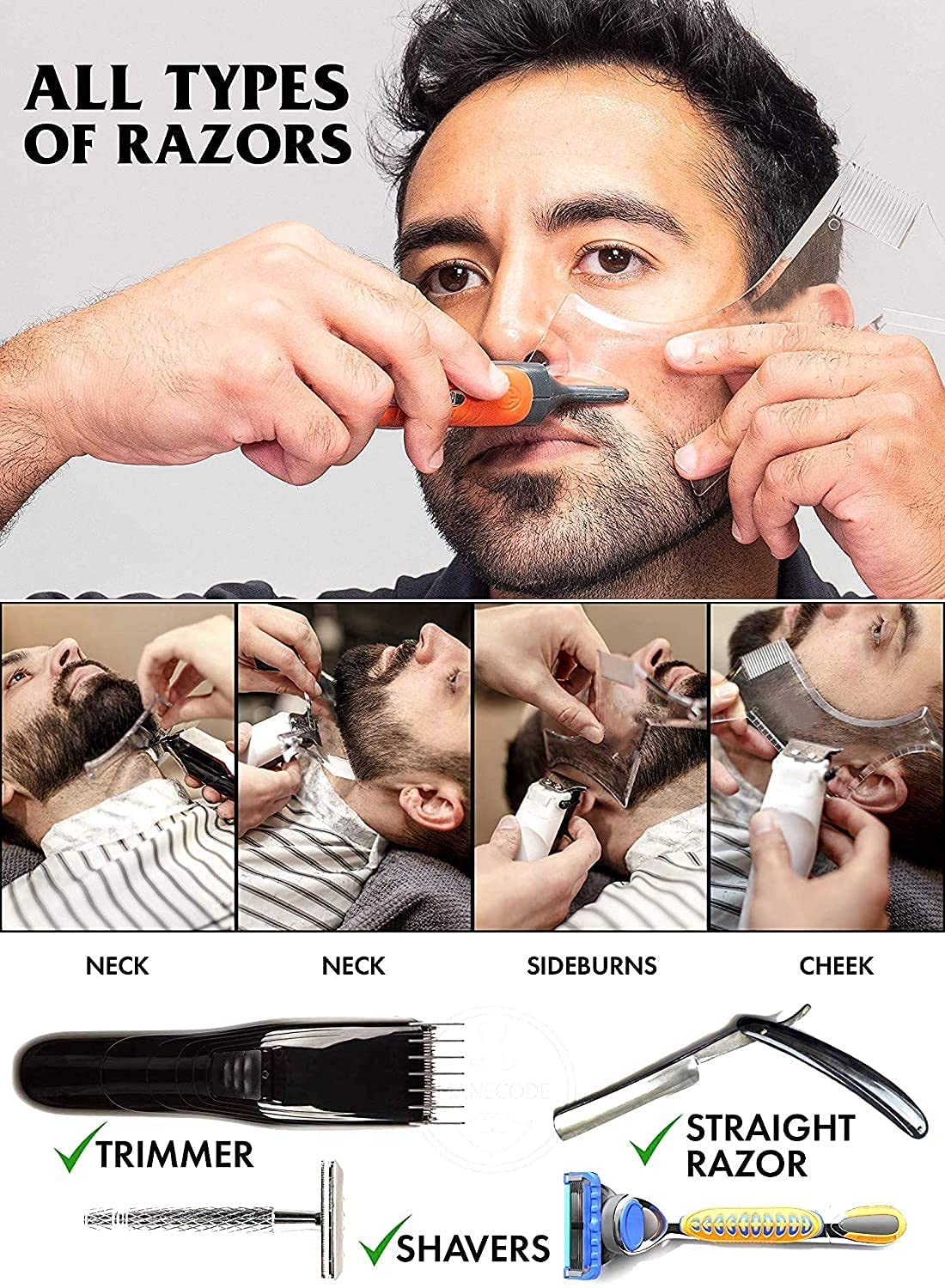 ALL TYPES OF RAZORS

NECK

NECK

SIDEBURNS

CHEEK

MANECODE

✓TRIMMER

✓STRAIGHT RAZOR

✓SHAVERS