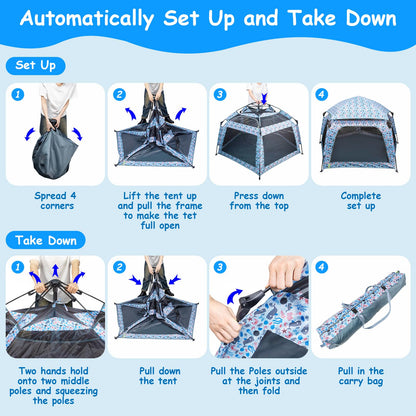 Automatically Set Up and Take Down

Set Up

1

Spread 4 corners

2

Lift the tent up and pull the frame to make the tet full open

3

Press down from the top

4

Complete set up

Take Down

1

Two hands hold onto two middle poles and squeezing the poles

2

Pull down the tent

3

Pull the Poles outside at the joints and then fold

4

Pull in the carry bag