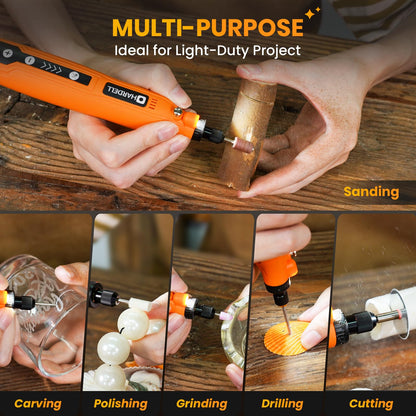 MULTI-PURPOSE
Ideal for Light-Duty Project

HARDELL

Sanding

Carving

Polishing

Grinding

Drilling

Cutting