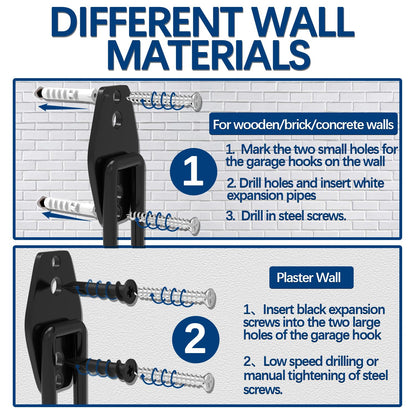 DIFFERENT WALL MATERIALS

For wooden/brick/concrete walls

1

1. Mark the two small holes for the garage hooks on the wall

2. Drill holes and insert white expansion pipes

3. Drill in steel screws.

Plaster Wall

2

1、Insert black expansion screws into the two large holes of the garage hook

2、Low speed drilling or manual tightening of steel screws.