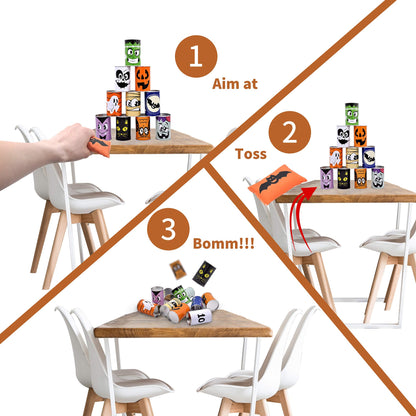 1
Aim at

2
Toss

3
Bomm!!!

10