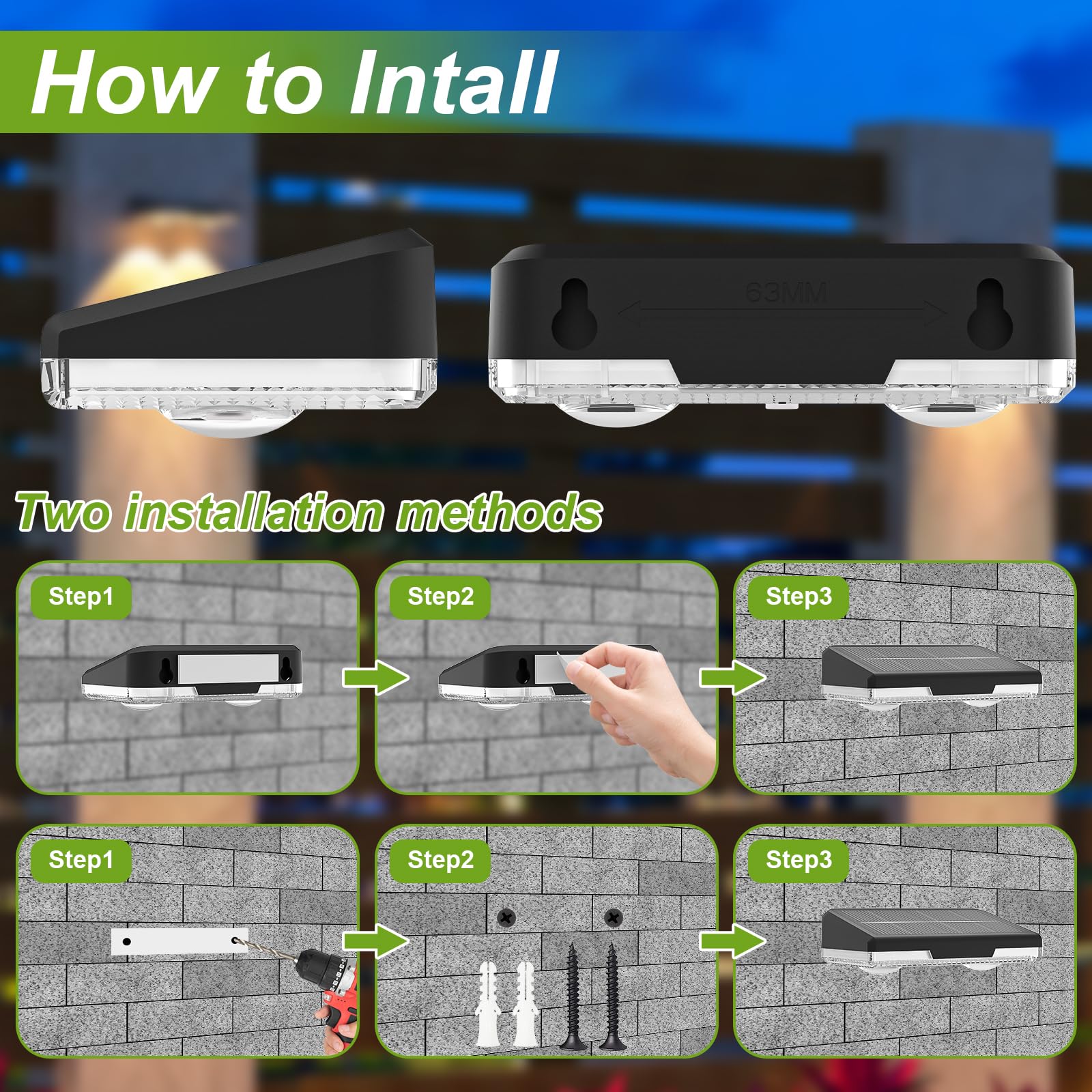 How to Intall

63MM

Two installation methods

Step1

Step2

Step3

Step1

Step2

Step3