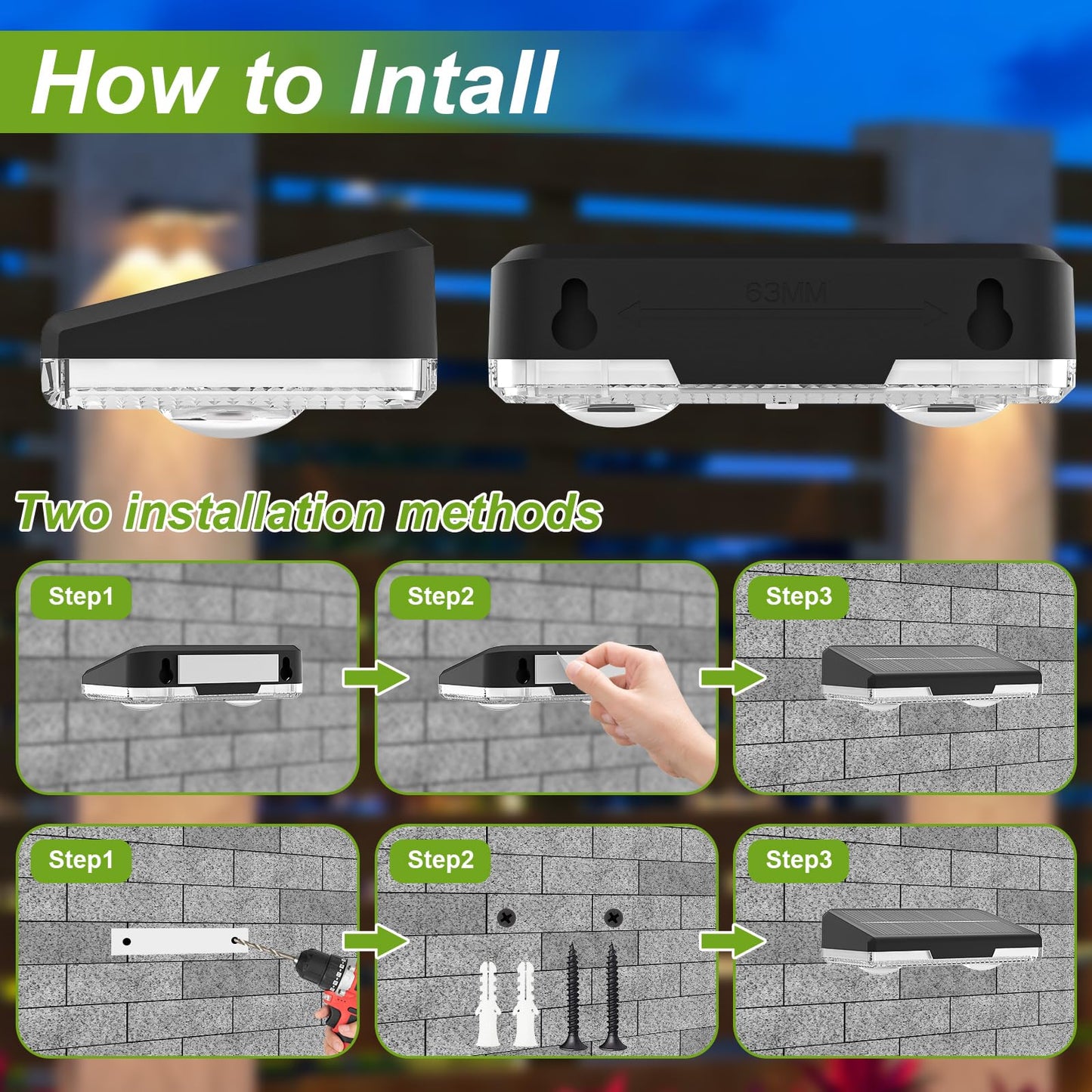 How to Intall

63MM

Two installation methods

Step1

Step2

Step3

Step1

Step2

Step3