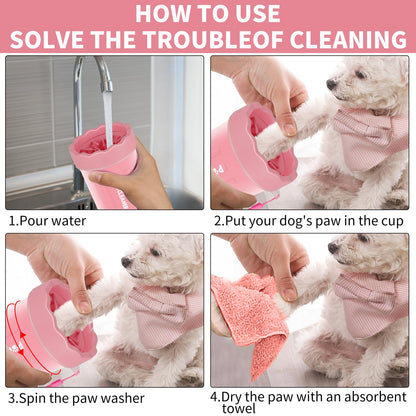 HOW TO USE
SOLVE THE TROUBLEOF CLEANING

1.Pour water

2.Put your dog's paw in the cup

3.Spin the paw washer

4.Dry the paw with an absorbent towel