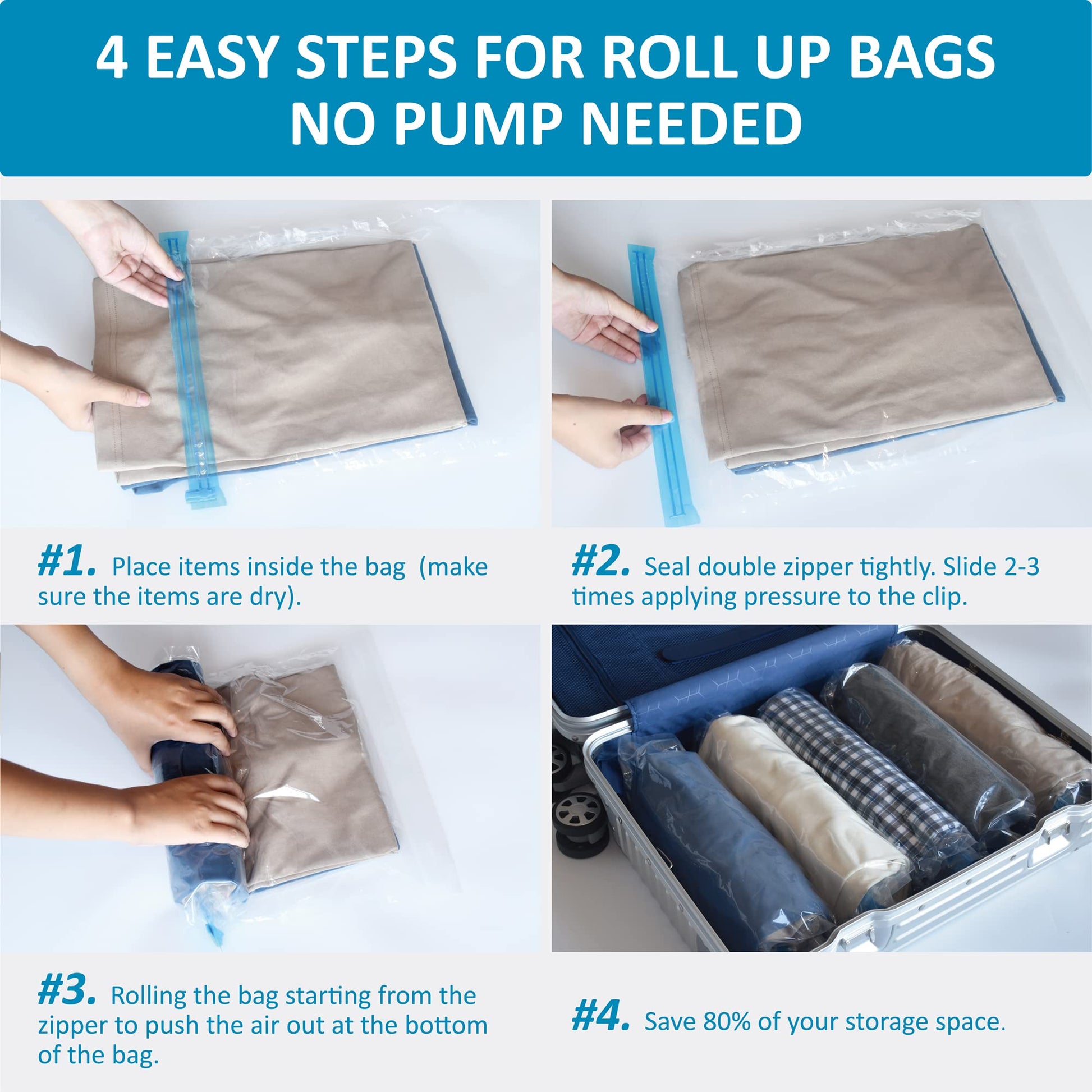 4 EASY STEPS FOR ROLL UP BAGS
NO PUMP NEEDED

#1. Place items inside the bag (make sure the items are dry).

#2. Seal double zipper tightly. Slide 2-3 times applying pressure to the clip.

#3. Rolling the bag starting from the zipper to push the air out at the bottom of the bag.

#4. Save 80% of your storage space.