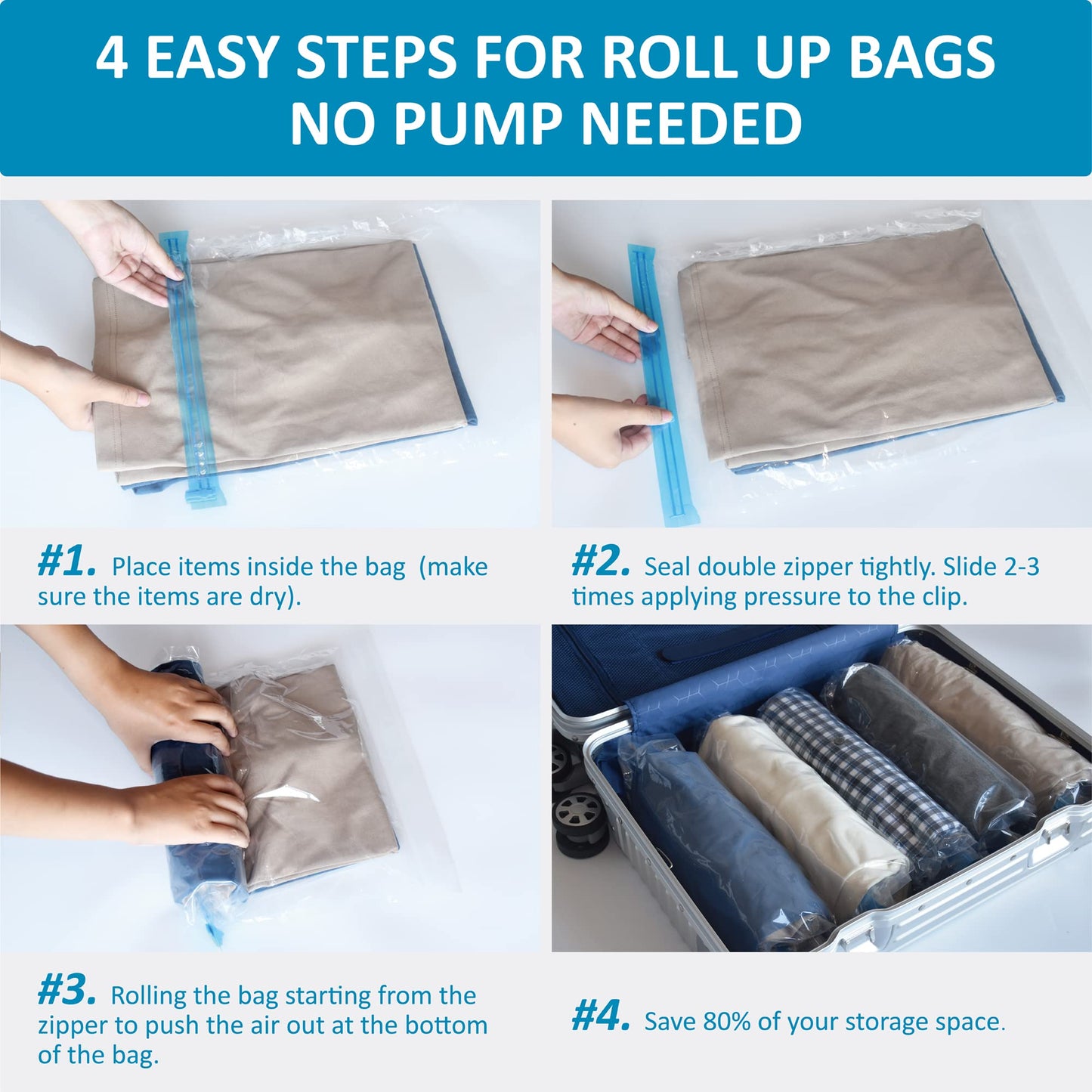 4 EASY STEPS FOR ROLL UP BAGS
NO PUMP NEEDED

#1. Place items inside the bag (make sure the items are dry).

#2. Seal double zipper tightly. Slide 2-3 times applying pressure to the clip.

#3. Rolling the bag starting from the zipper to push the air out at the bottom of the bag.

#4. Save 80% of your storage space.