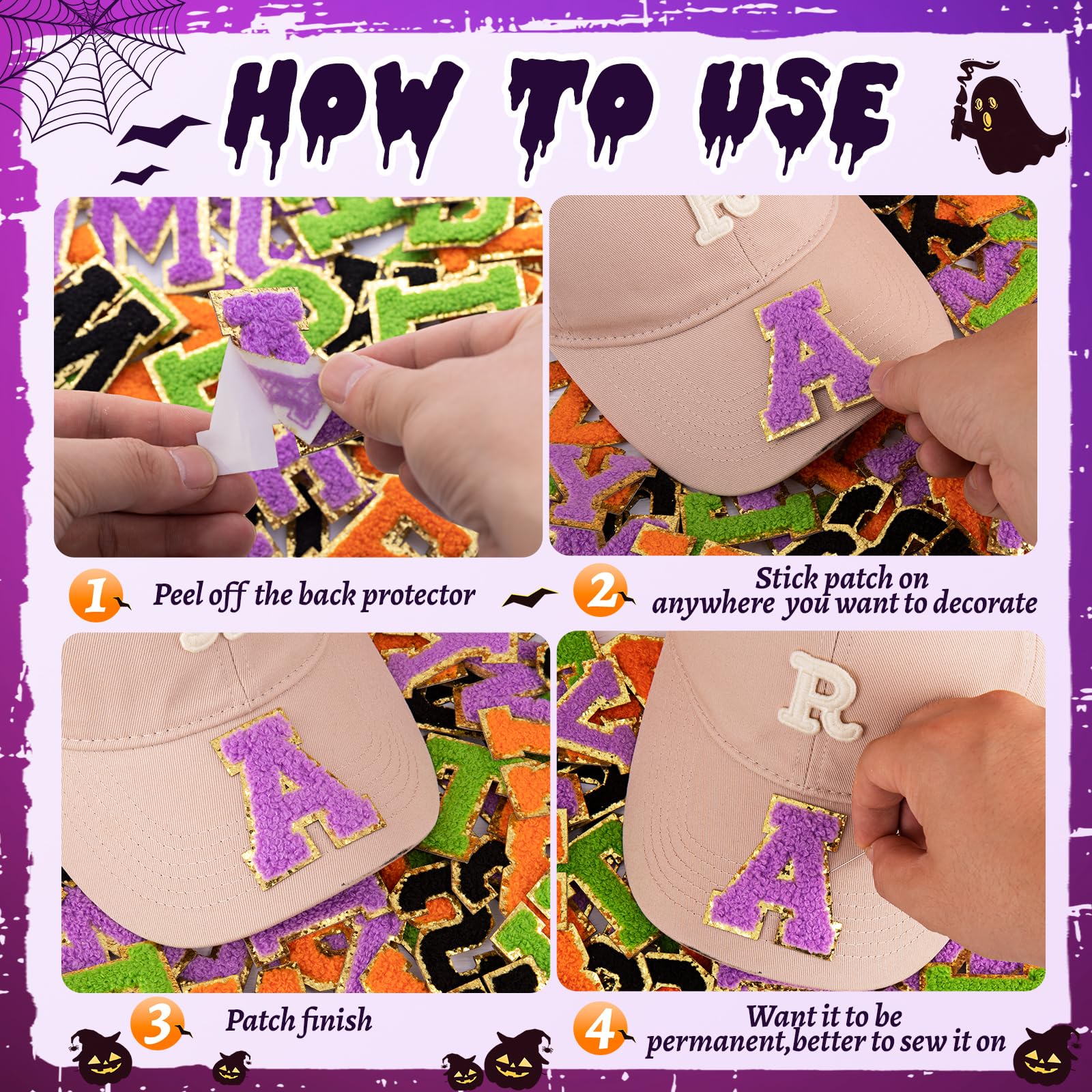 HOW TO USE

1 Peel off the back protector

2 Stick patch on anywhere you want to decorate

3 Patch finish

4 Want it to be permanent,better to sew it on