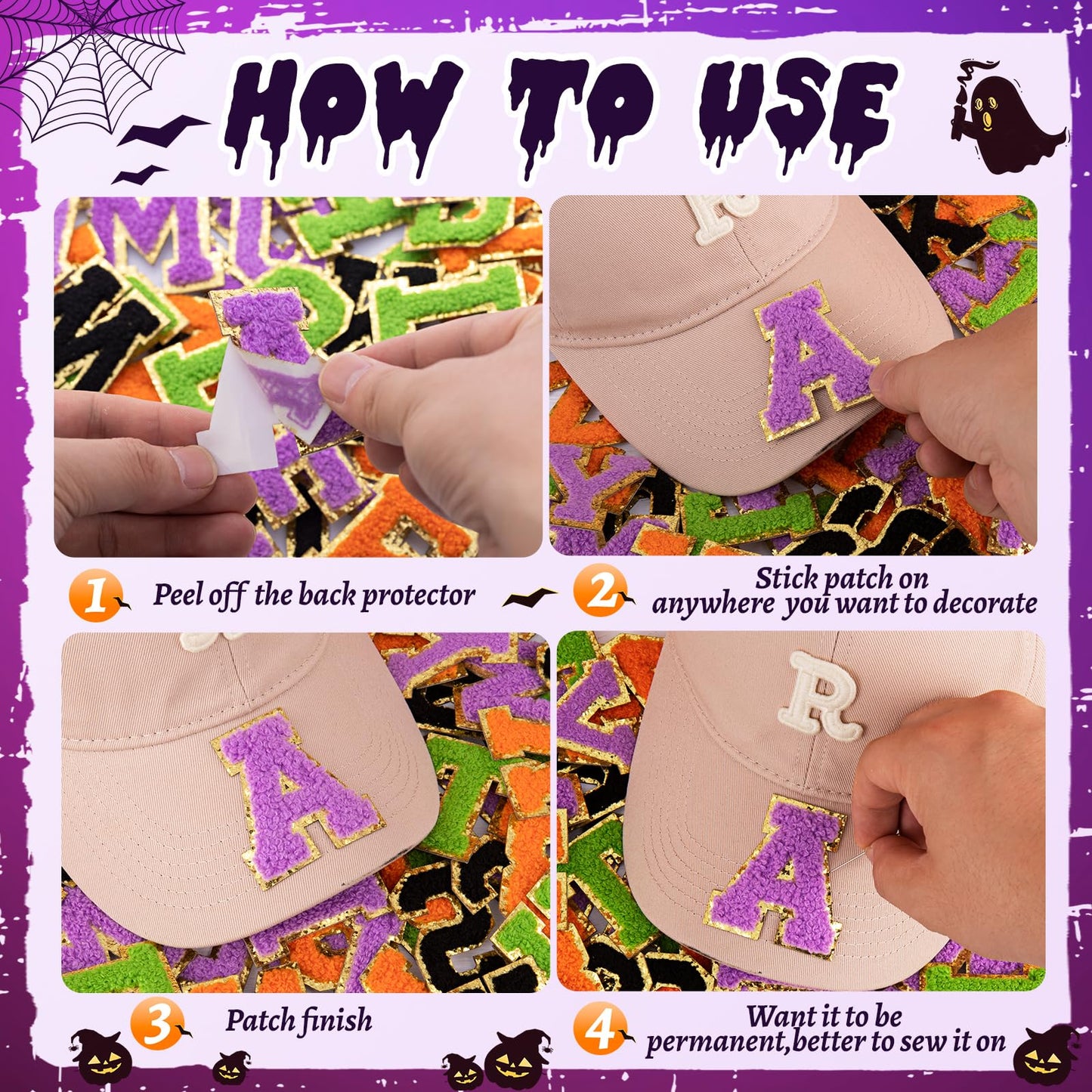 HOW TO USE

1 Peel off the back protector

2 Stick patch on anywhere you want to decorate

3 Patch finish

4 Want it to be permanent,better to sew it on