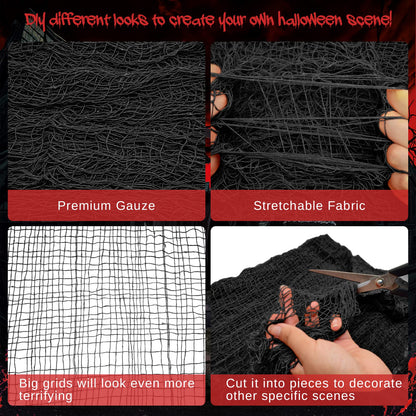 DIY different looks to create your own halloween scene!

Premium Gauze

Stretchable Fabric

Big grids will look even more terrifying

Cut it into pieces to decorate other specific scenes