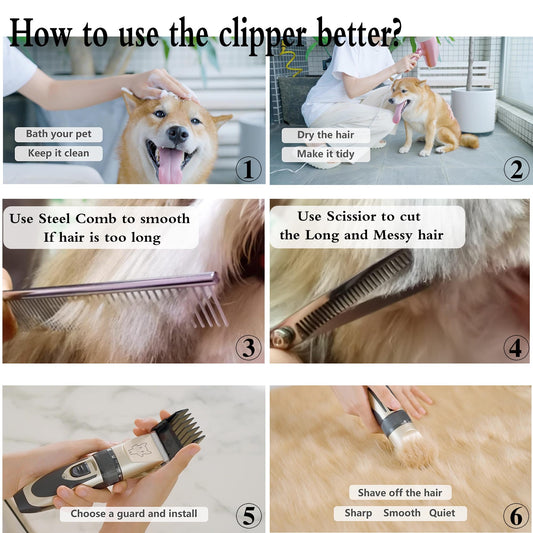 How to use the clipper better?

Bath your pet
Keep it clean
1

Dry the hair
Make it tidy
2

Use Steel Comb to smooth
If hair is too long
3

Use Scissior to cut
the Long and Messy hair
4

Choose a guard and install
5

Shave off the hair
Sharp Smooth Quiet
6