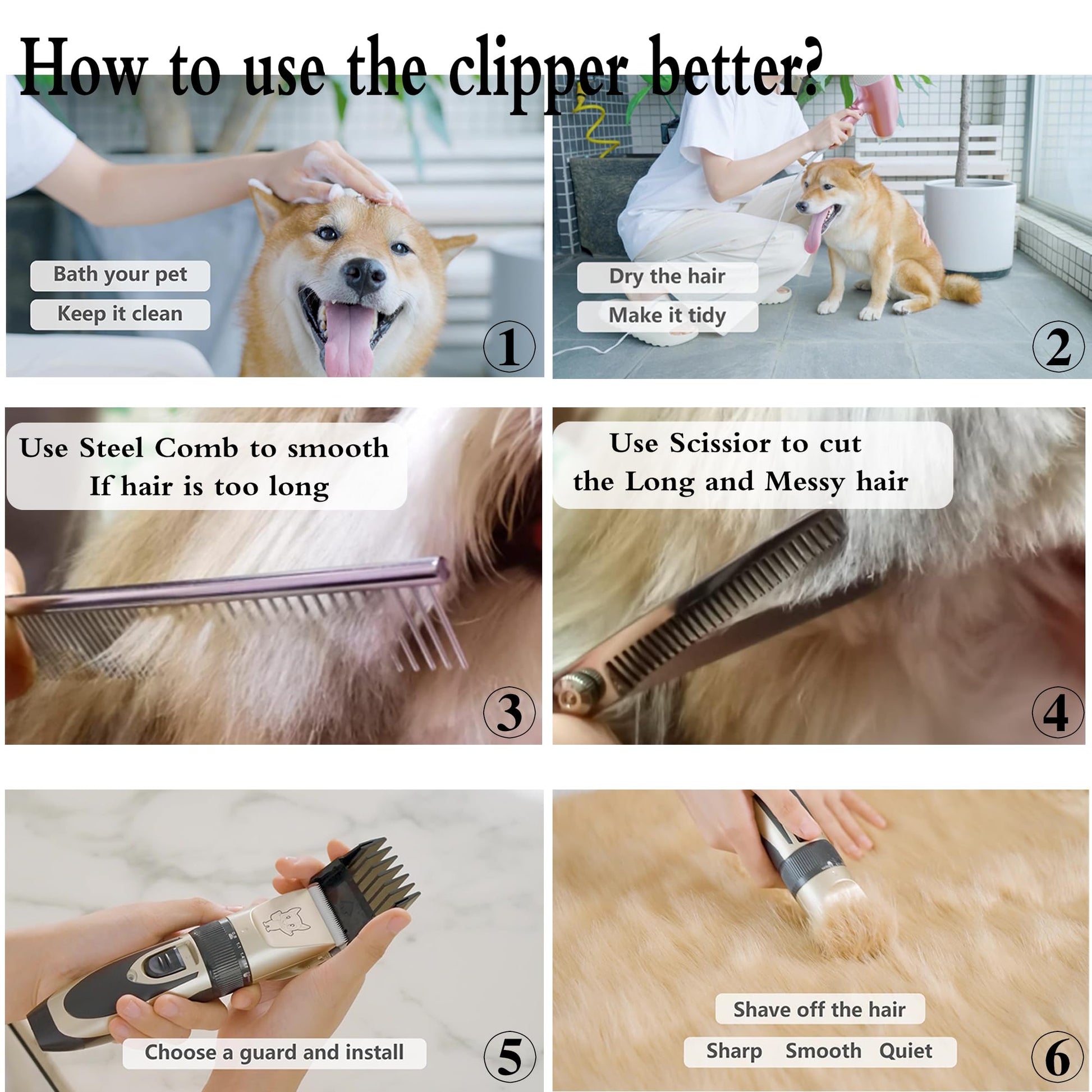 How to use the clipper better?

Bath your pet
Keep it clean
1

Dry the hair
Make it tidy
2

Use Steel Comb to smooth
If hair is too long
3

Use Scissior to cut
the Long and Messy hair
4

Choose a guard and install
5

Shave off the hair
Sharp Smooth Quiet
6