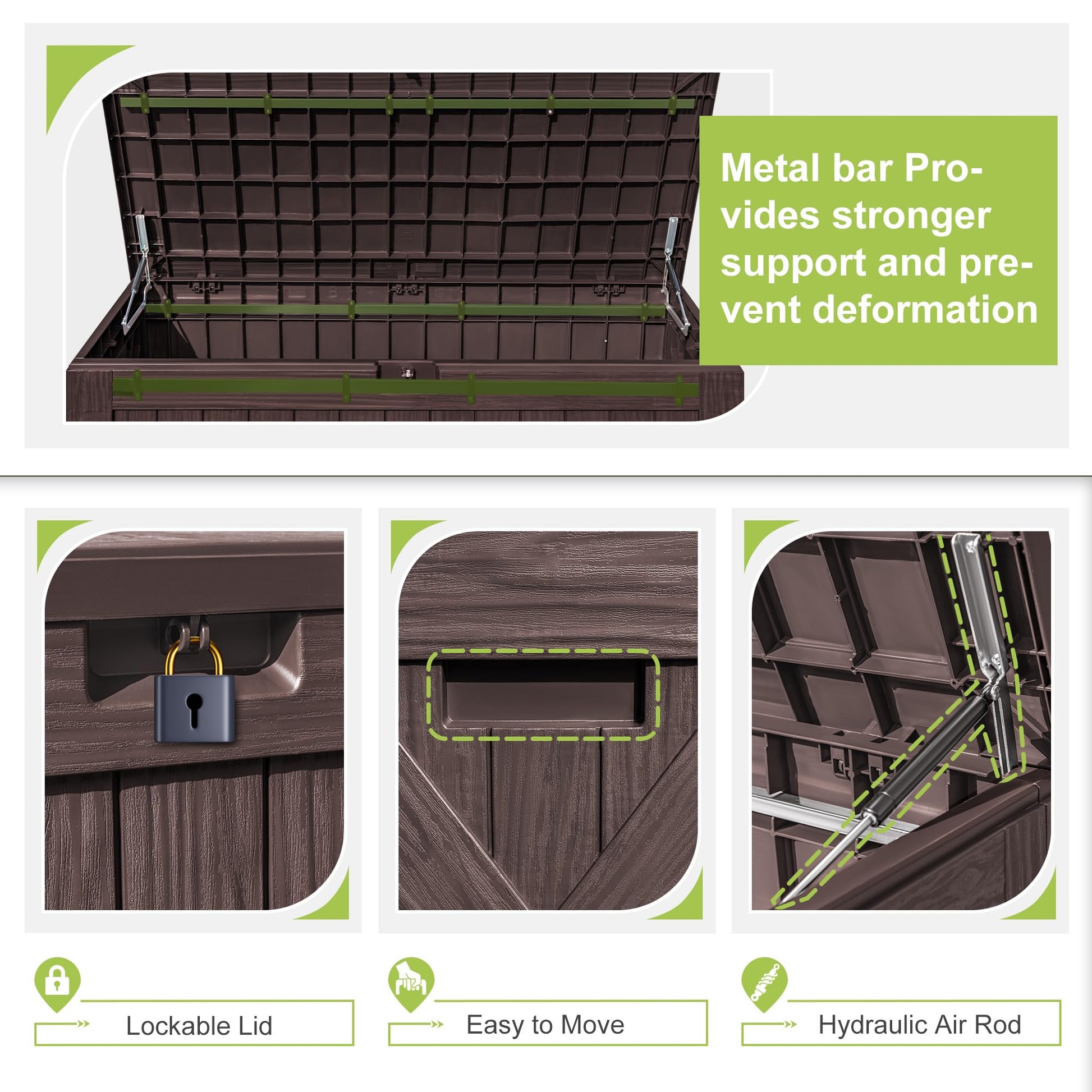 Metal bar Provides stronger support and prevent deformation

Lockable Lid

Easy to Move

Hydraulic Air Rod