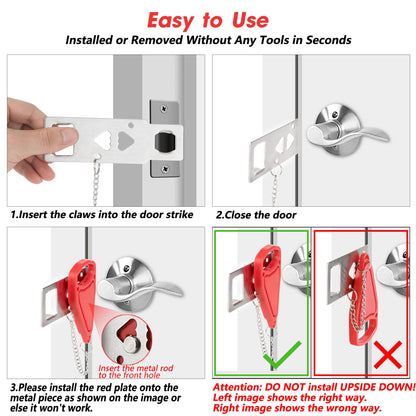 Easy to Use

Installed or Removed Without Any Tools in Seconds

1.Insert the claws into the door strike

2.Close the door

Insert the metal rod to the front hole

3.Please install the red plate onto the metal piece as shown on the image or else it won't work.

Attention: DO NOT install UPSIDE DOWN! Left image shows the right way. Right image shows the wrong way.