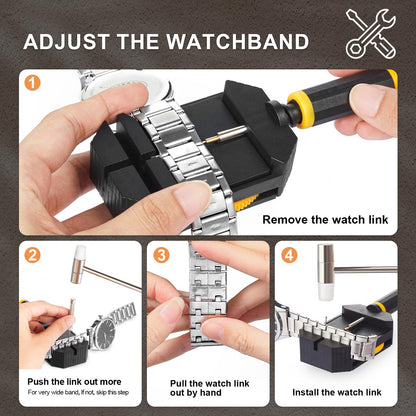 ADJUST THE WATCHBAND

1

Remove the watch link

2

Push the link out more
For very wide band, If not, skip this step

3

Pull the watch link out by hand

4

Install the watch link