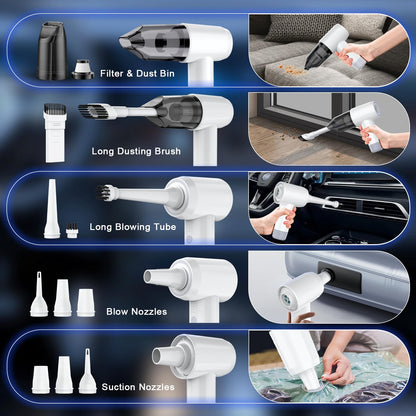 Filter & Dust Bin

Long Dusting Brush

Long Blowing Tube

Blow Nozzles

Suction Nozzles