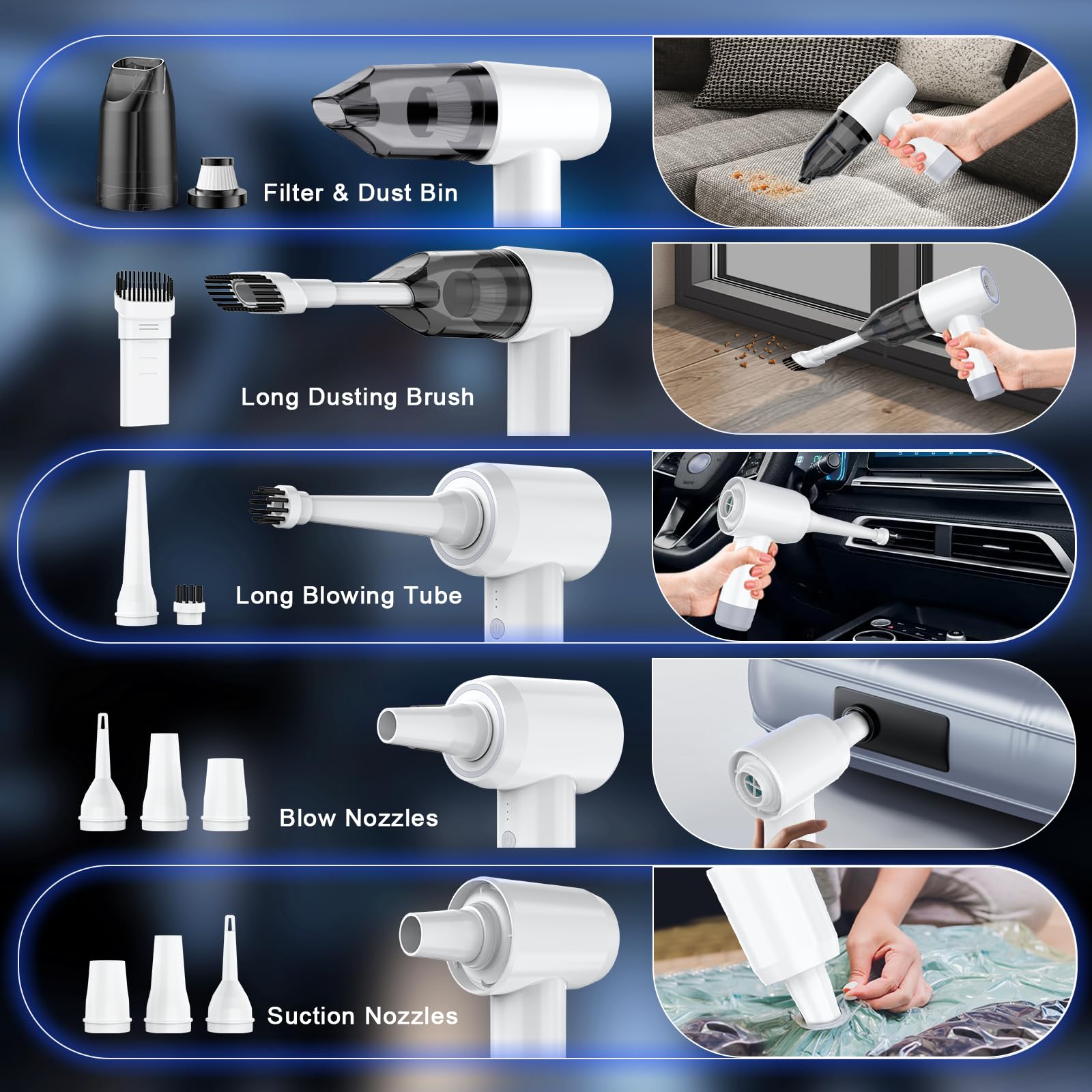 Filter & Dust Bin

Long Dusting Brush

Long Blowing Tube

Blow Nozzles

Suction Nozzles