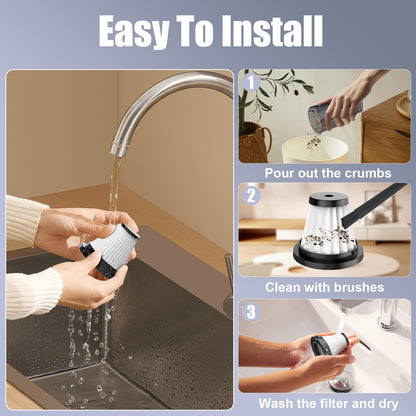 Easy To Install

1

Pour out the crumbs

2

Clean with brushes

3

Wash the filter and dry