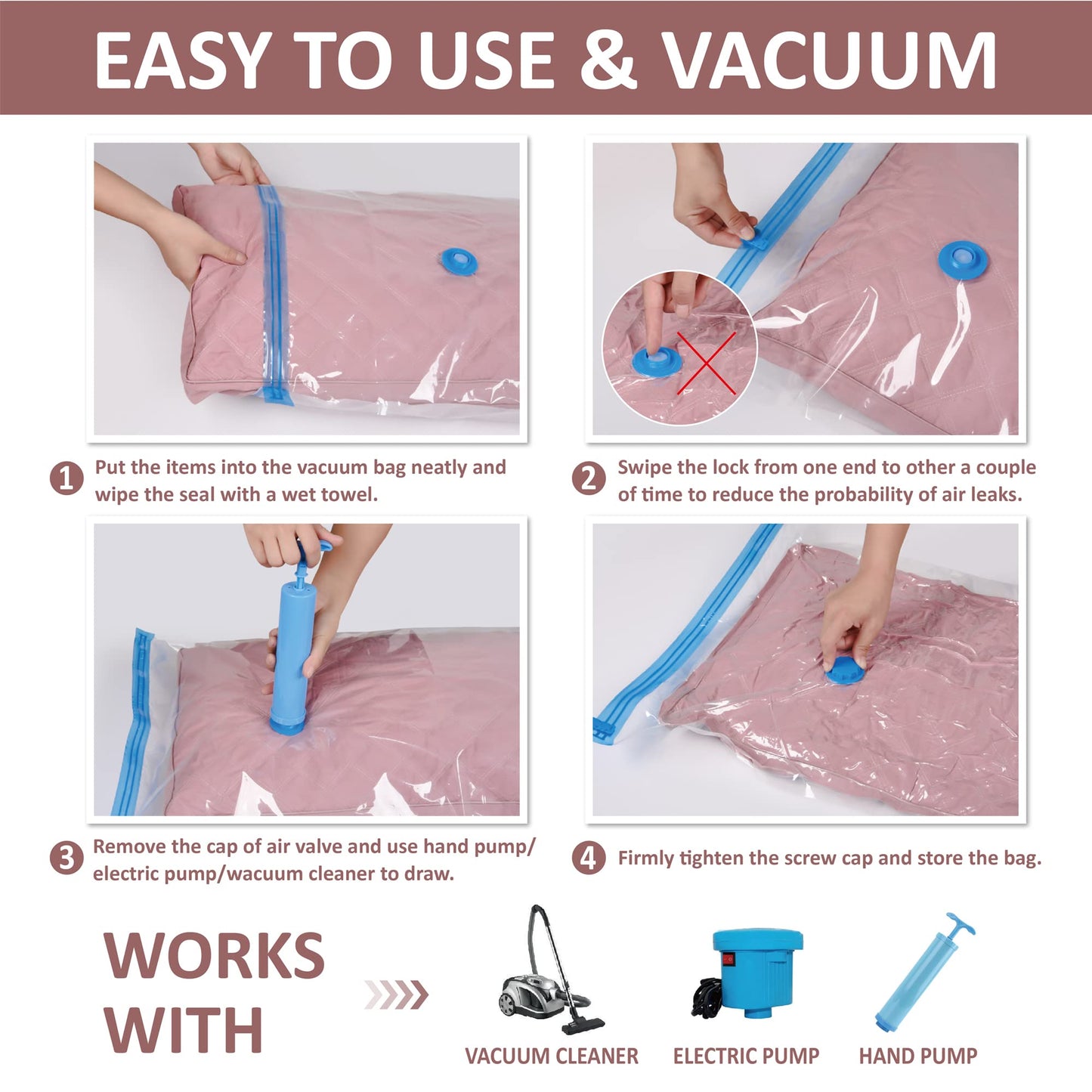 EASY TO USE & VACUUM

1 Put the items into the vacuum bag neatly and wipe the seal with a wet towel.

2 Swipe the lock from one end to other a couple of time to reduce the probability of air leaks.

3 Remove the cap of air valve and use hand pump/ electric pump/wacuum cleaner to draw.

4 Firmly tighten the screw cap and store the bag.

WORKS WITH

VACUUM CLEANER

ELECTRIC PUMP

HAND PUMP