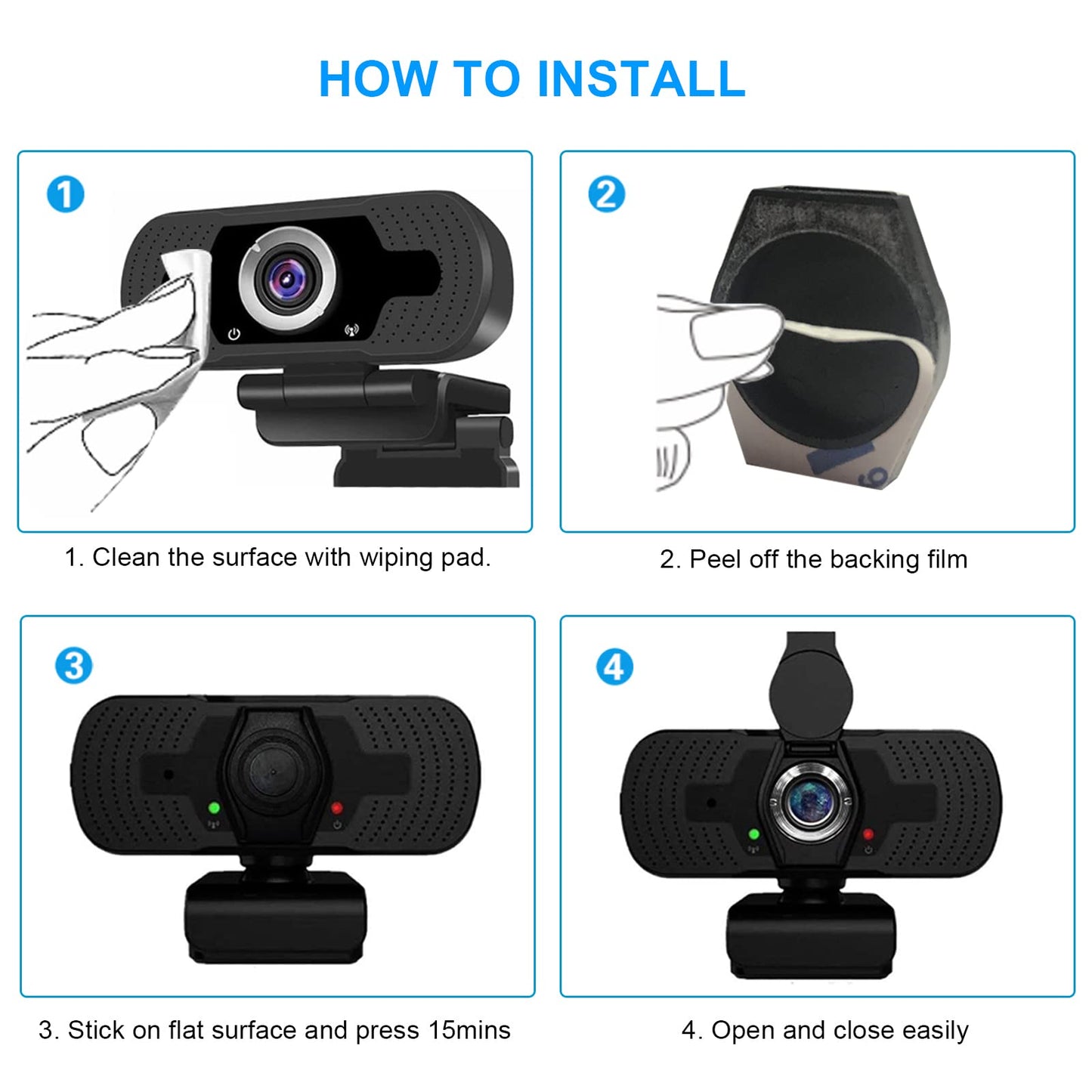 HOW TO INSTALL

1

1. Clean the surface with wiping pad.

2

2. Peel off the backing film

3

3. Stick on flat surface and press 15mins

4

4. Open and close easily