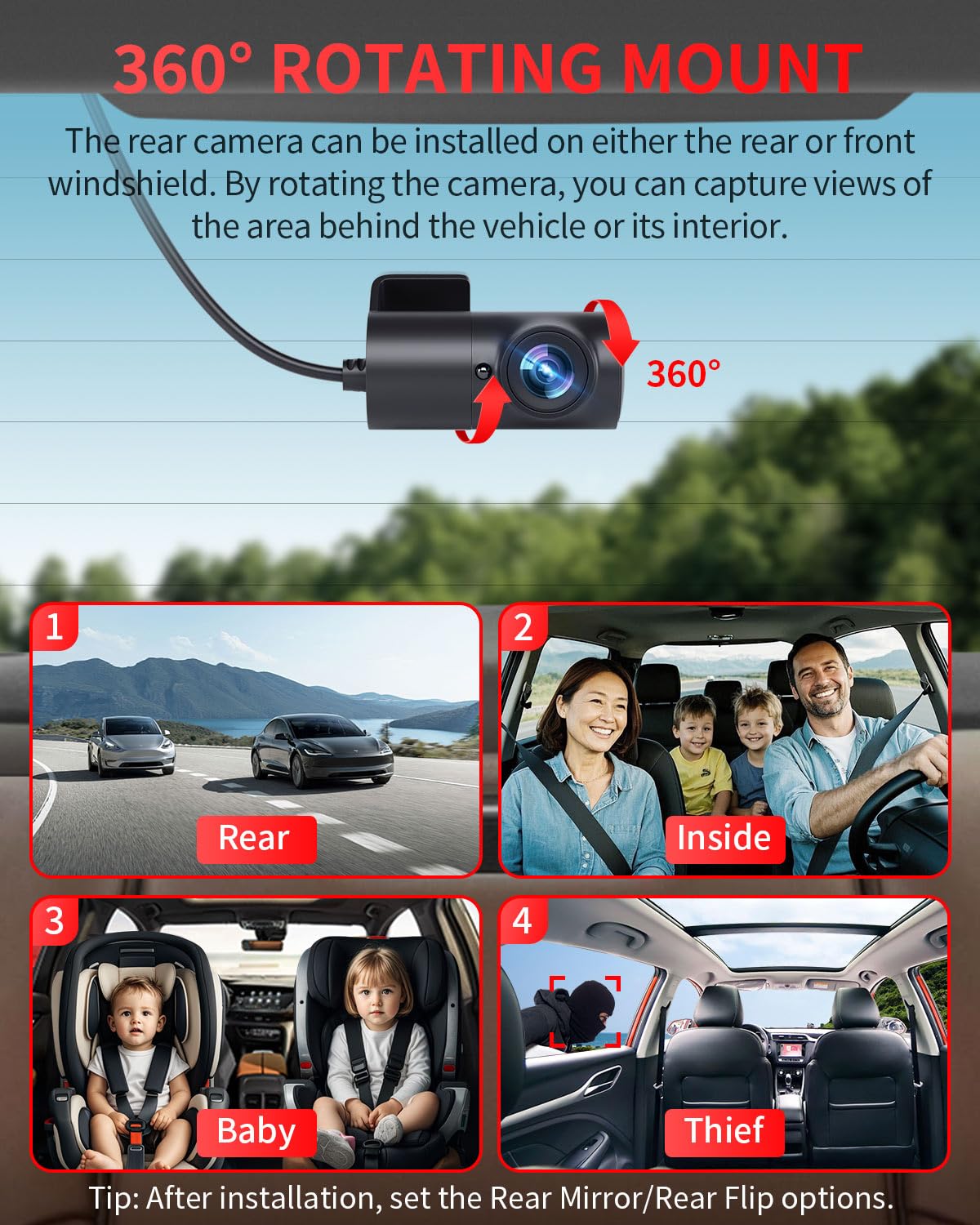 360° ROTATING MOUNT

The rear camera can be installed on either the rear or front windshield. By rotating the camera, you can capture views of the area behind the vehicle or its interior.

360°

1
Rear

2
Inside

3
Baby

4
Thief

Tip: After installation, set the Rear Mirror/Rear Flip options.