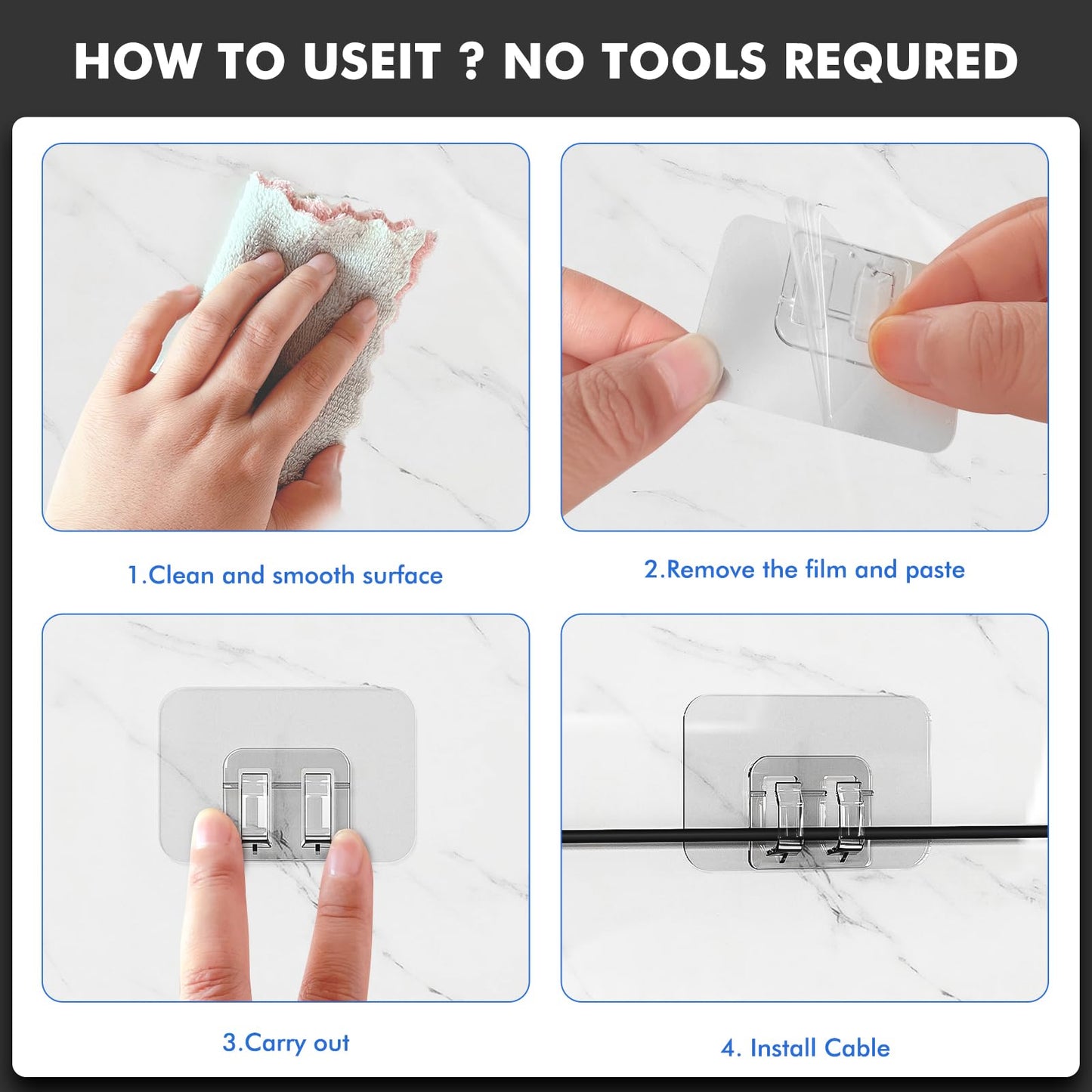 HOW TO USEIT ? NO TOOLS REQURED

1.Clean and smooth surface

2.Remove the film and paste

3.Carry out

4. Install Cable