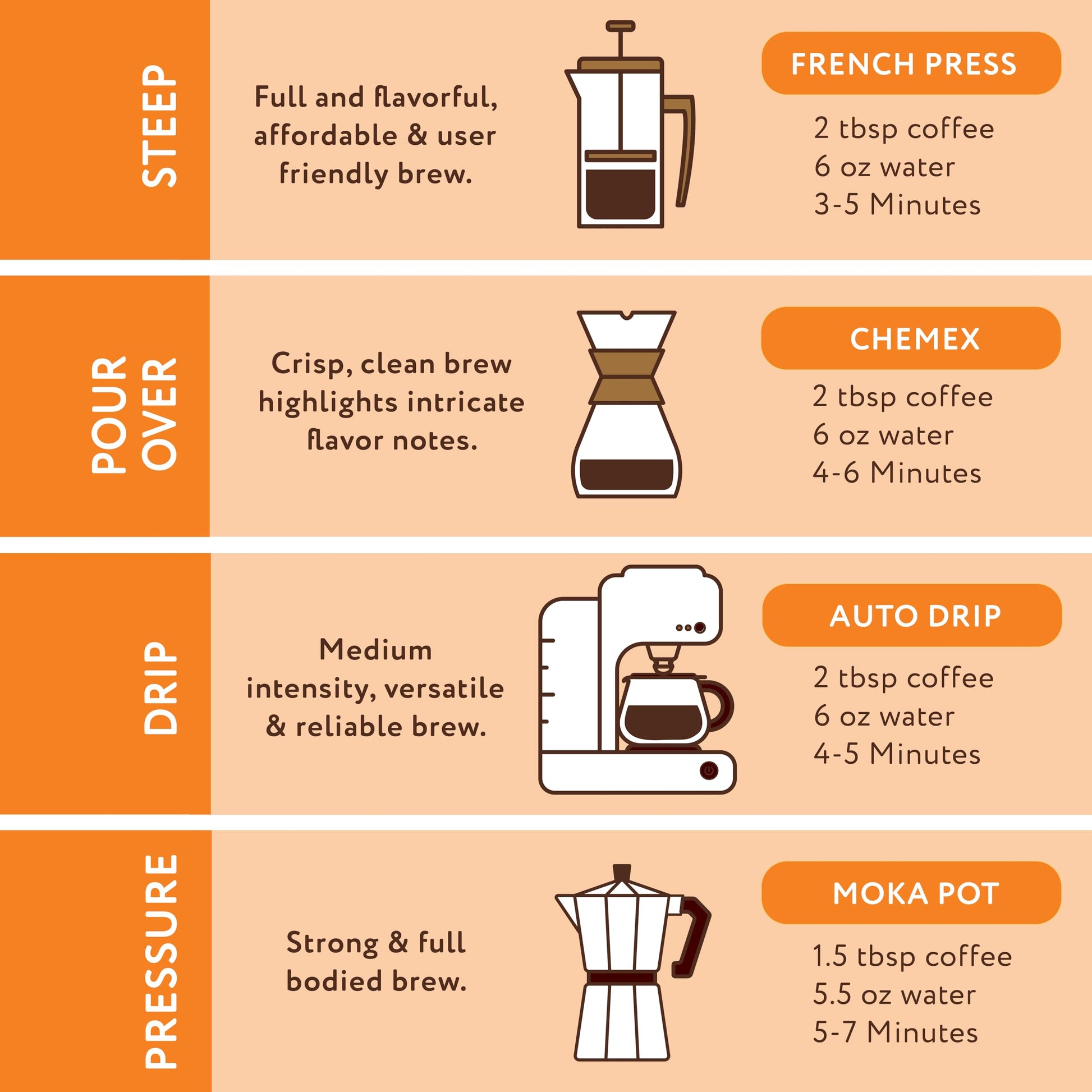 STEEP

Full and flavorful, affordable & user friendly brew.

FRENCH PRESS

2 tbsp coffee
6 oz water
3-5 Minutes

POUR OVER

Crisp, clean brew highlights intricate flavor notes.

CHEMEX

2 tbsp coffee
6 oz water
4-6 Minutes

DRIP

Medium intensity, versatile & reliable brew.

AUTO DRIP

2 tbsp coffee
6 oz water
4-5 Minutes

PRESSURE

Strong & full bodied brew.

MOKA POT

1.5 tbsp coffee
5.5 oz water
5-7 Minutes